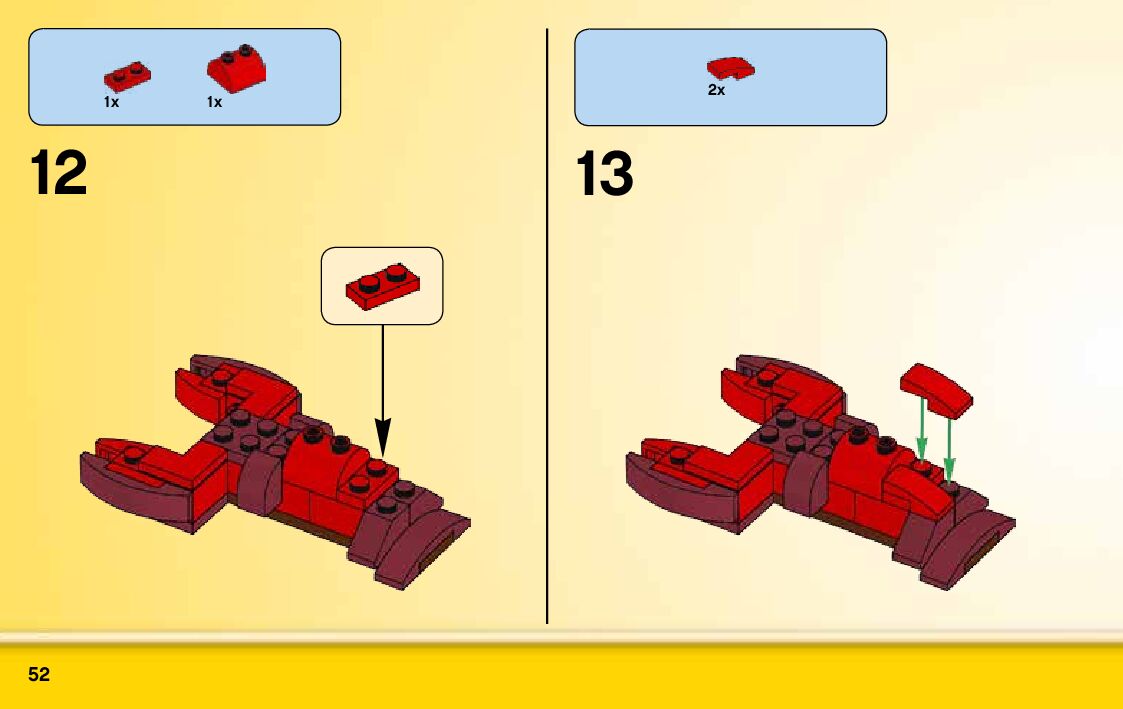 1x 1x

12

2x

13

52