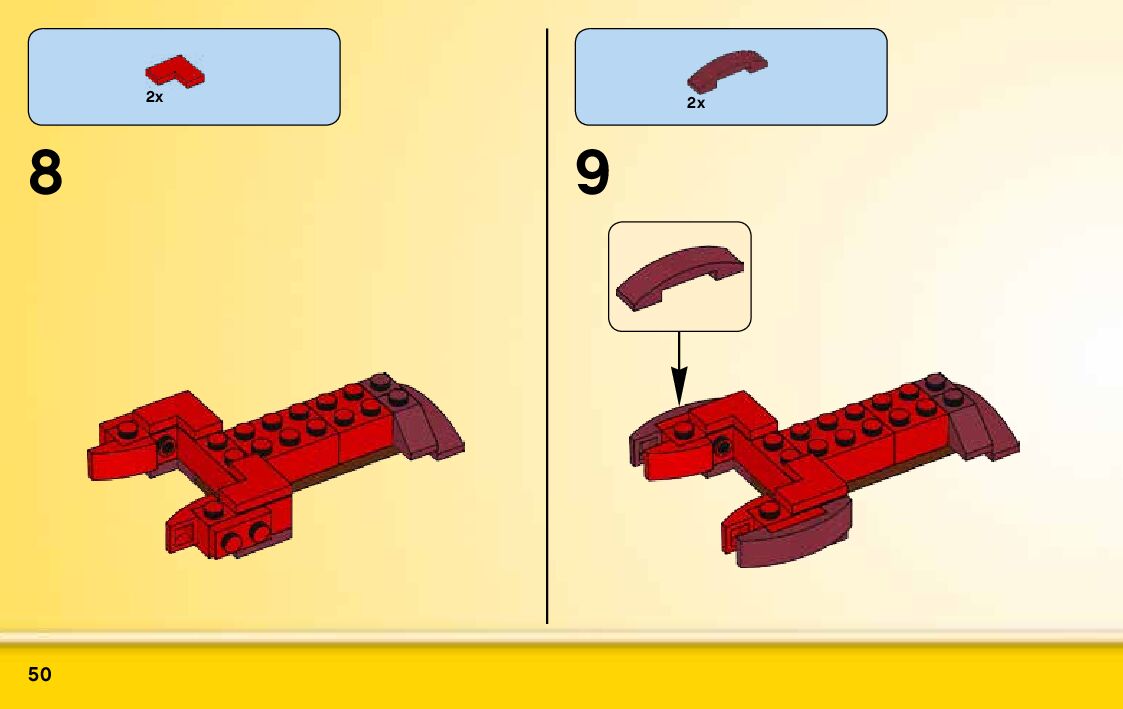 2x

8

2x

9

50