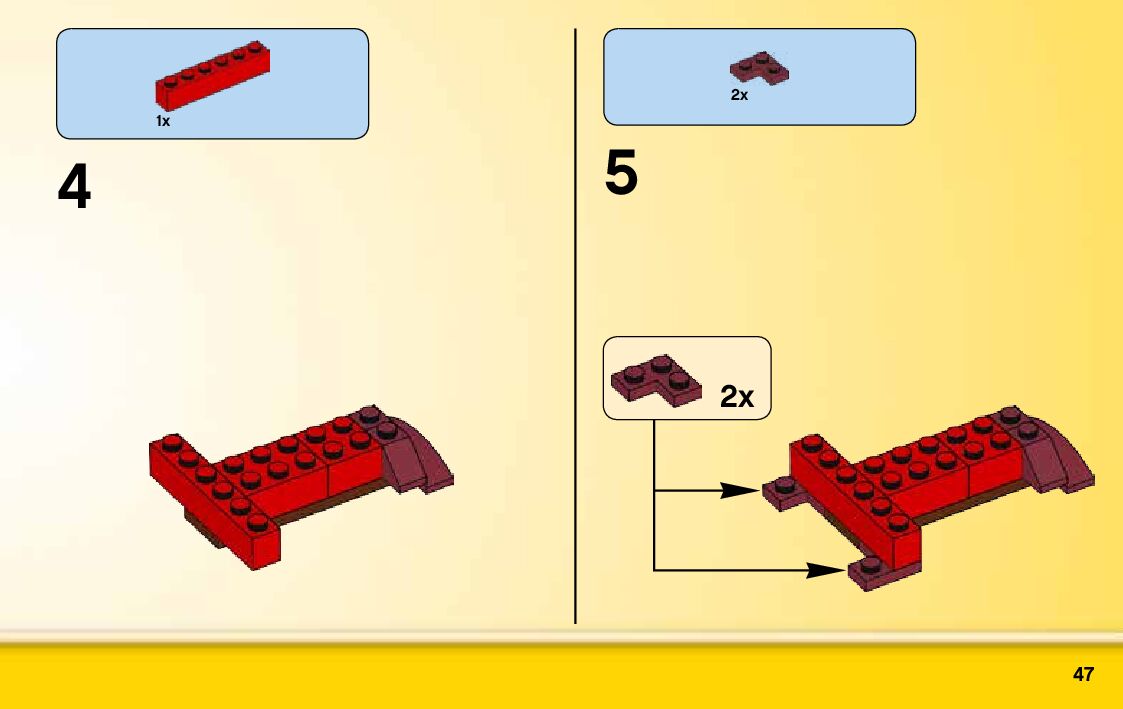 1x

4

2x

5

2x

47