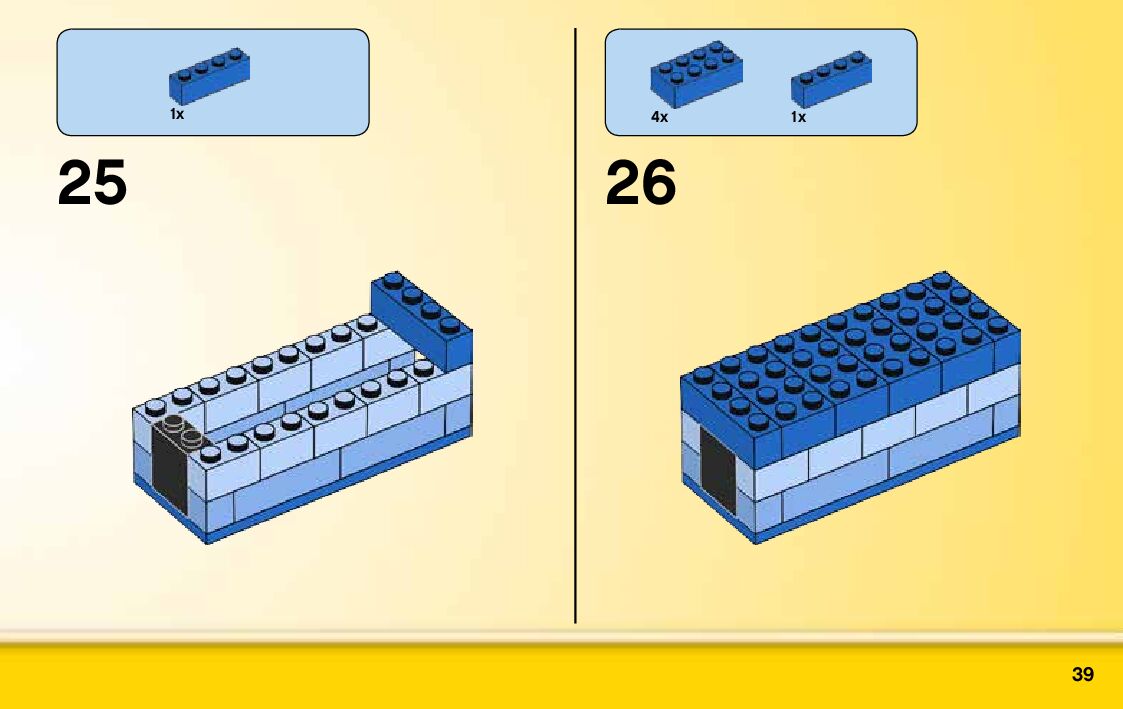 1x

25

4x

1x

26

39