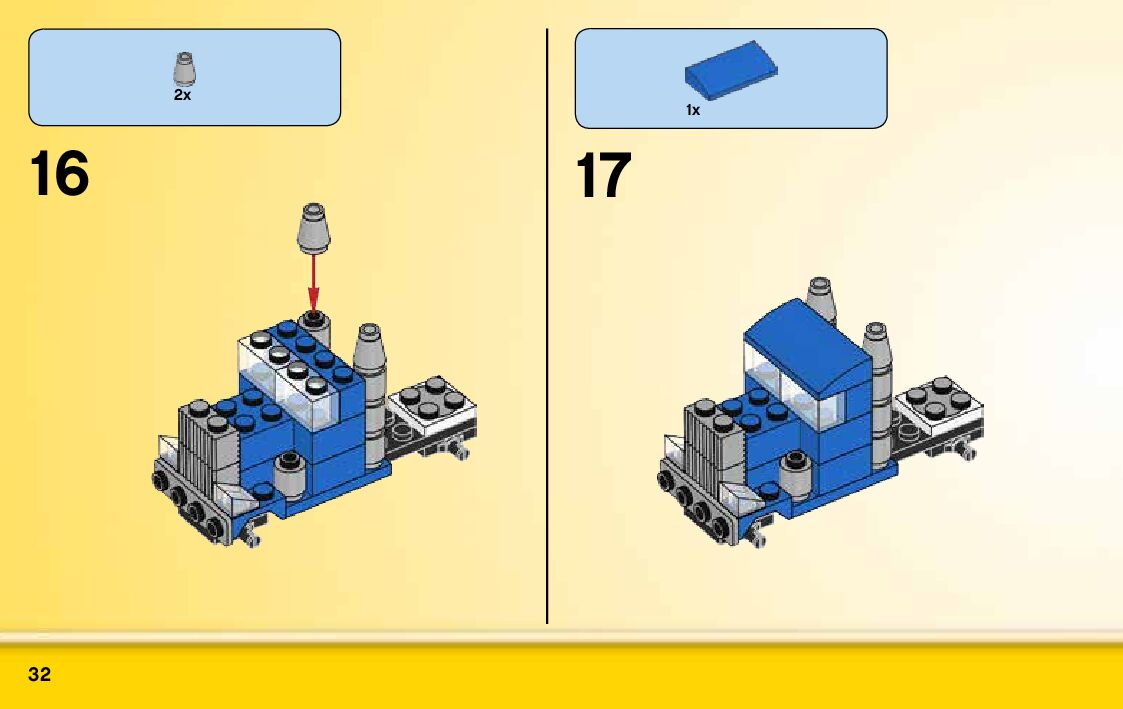 2x

16

1x

17

32