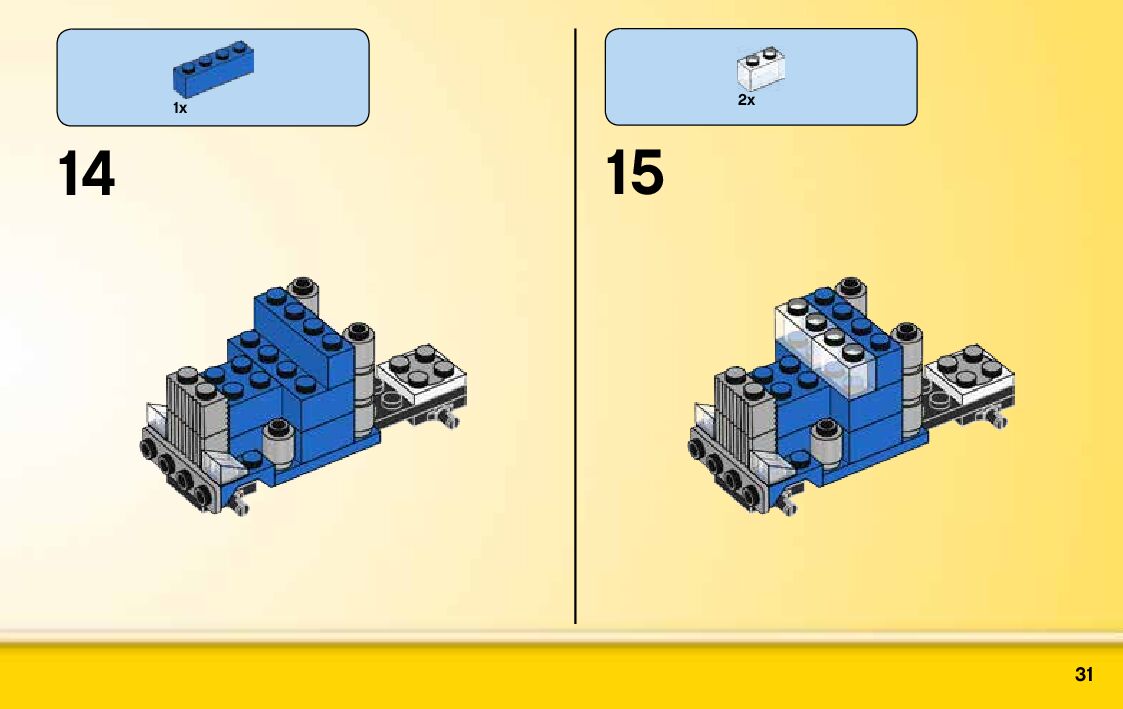 1x

14

2x

15

31