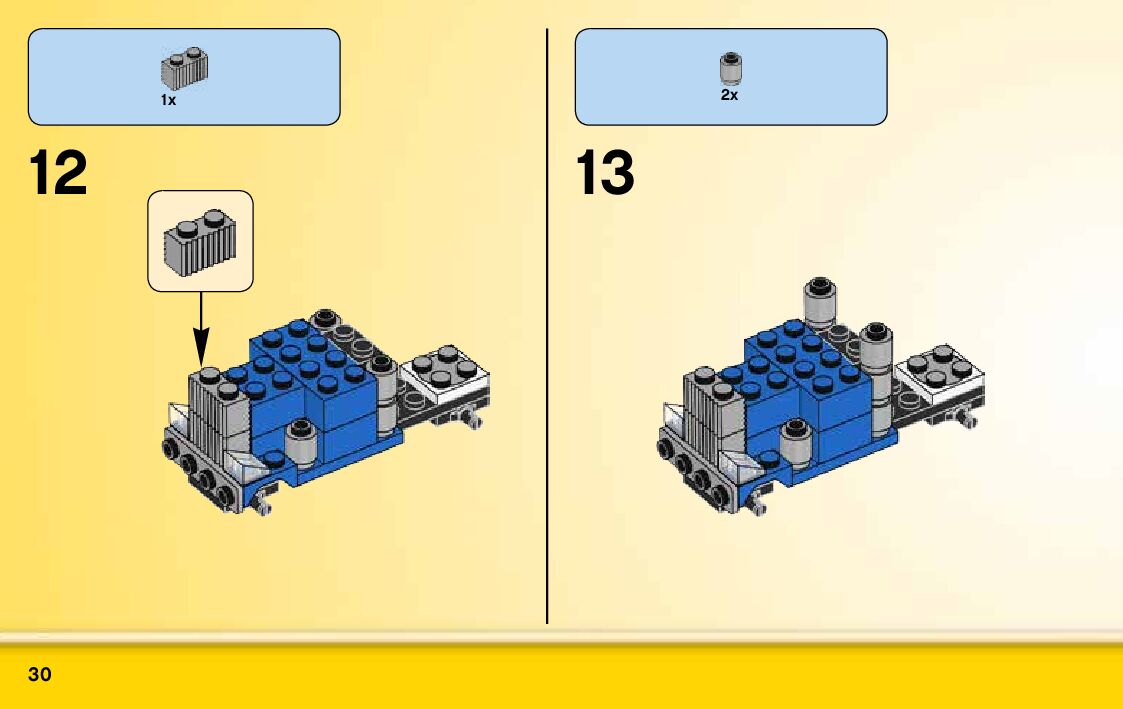 1x

12

2x

13

30