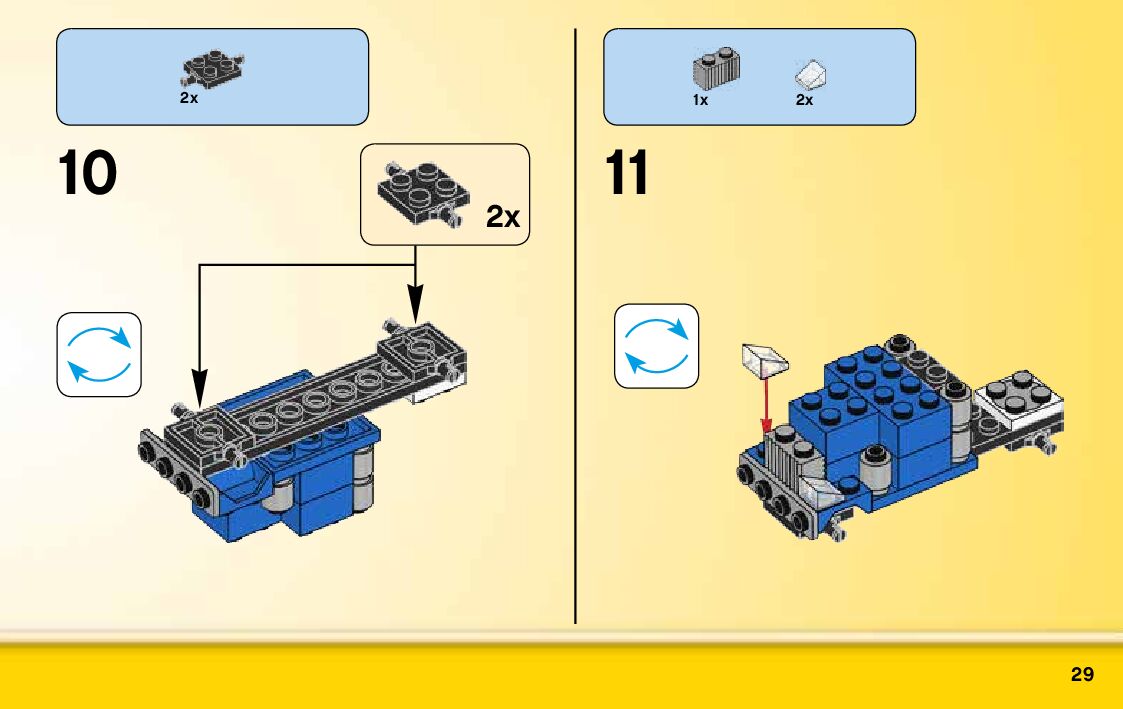 2x

10

2x

1x 2x

11

29