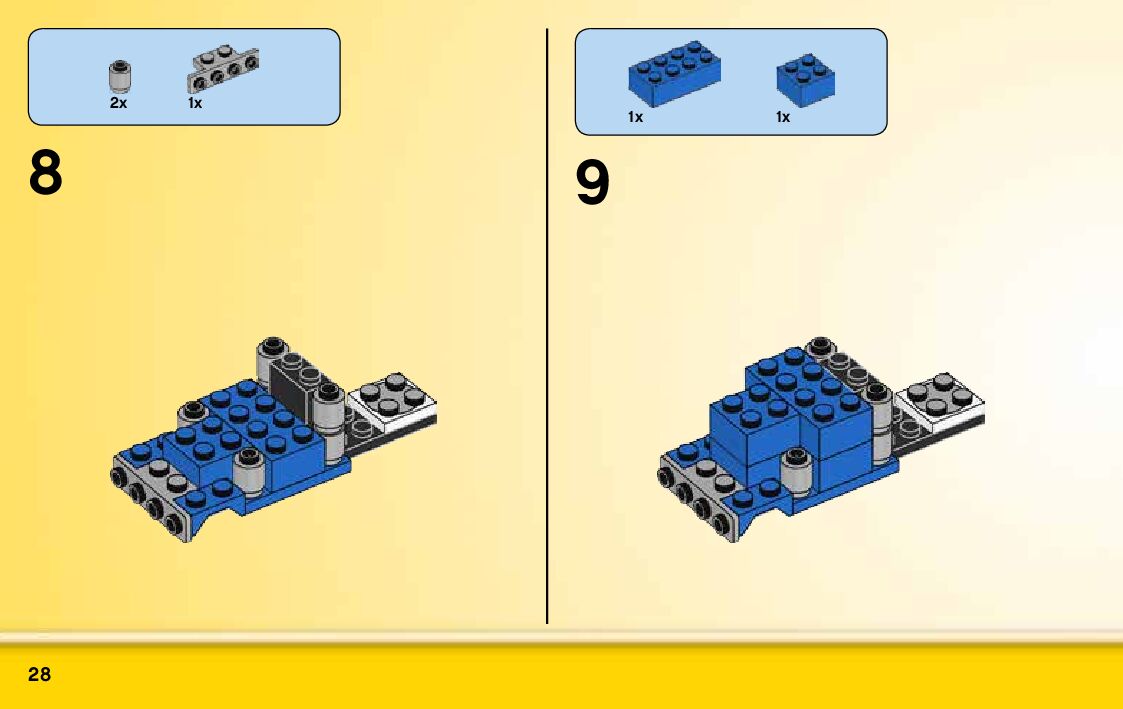 2x 1x

8

1x 1x

9

28