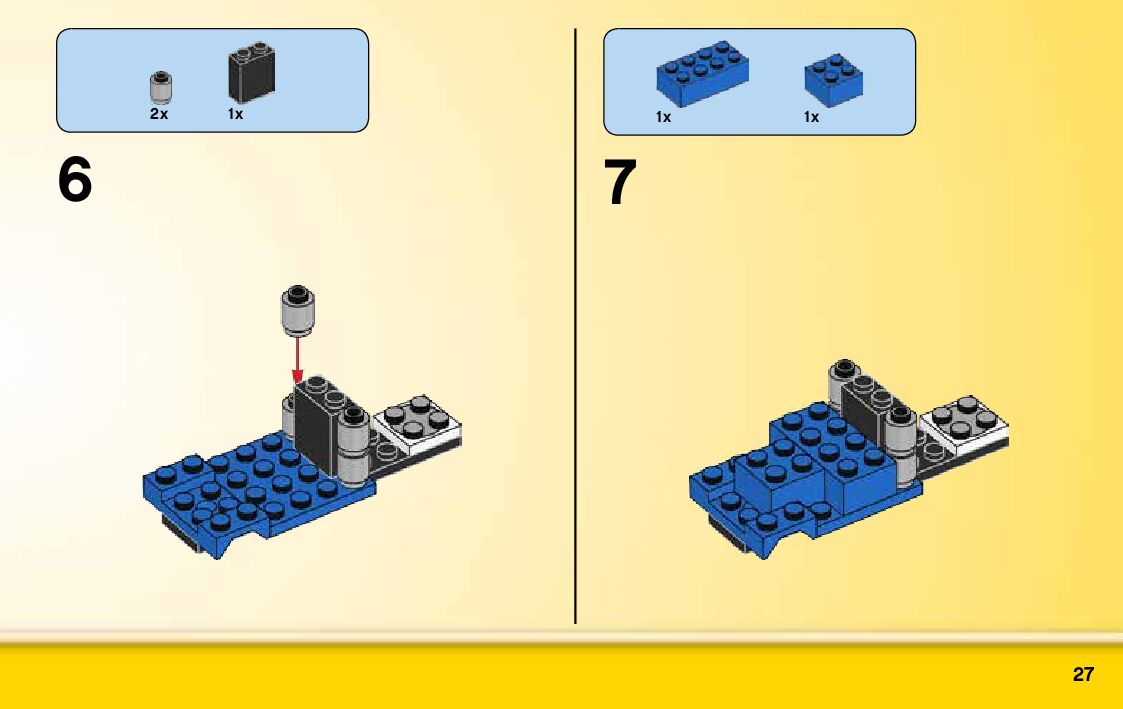 2x
1x

6

1x
1x

7

27