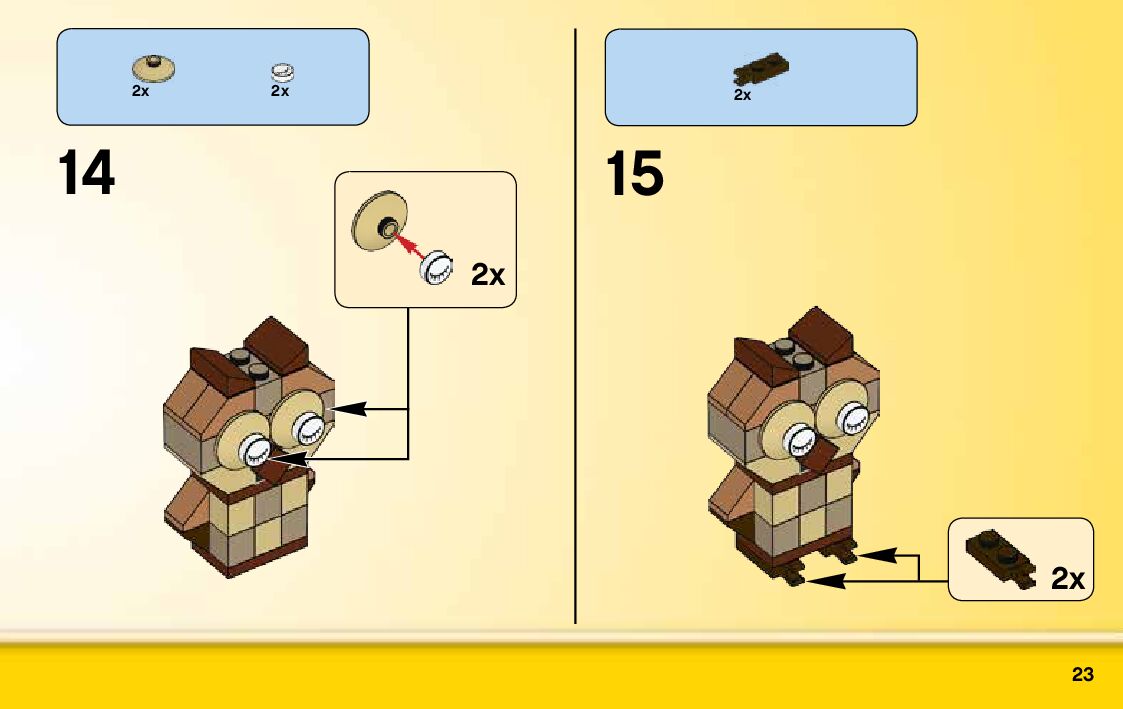 2x 2x

14

2x

2x

15

2x

23