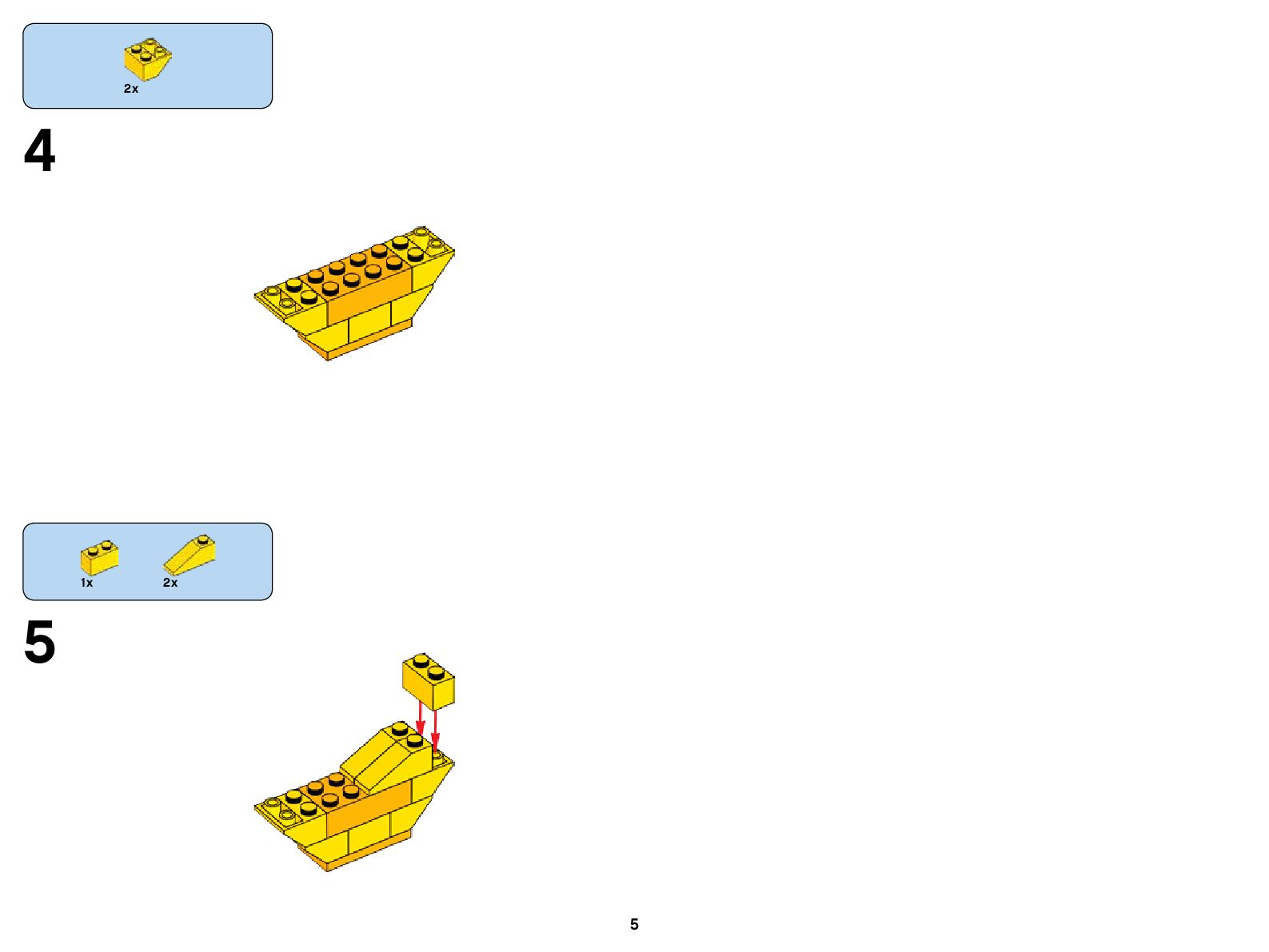 2x

4

1x

2x

5

5