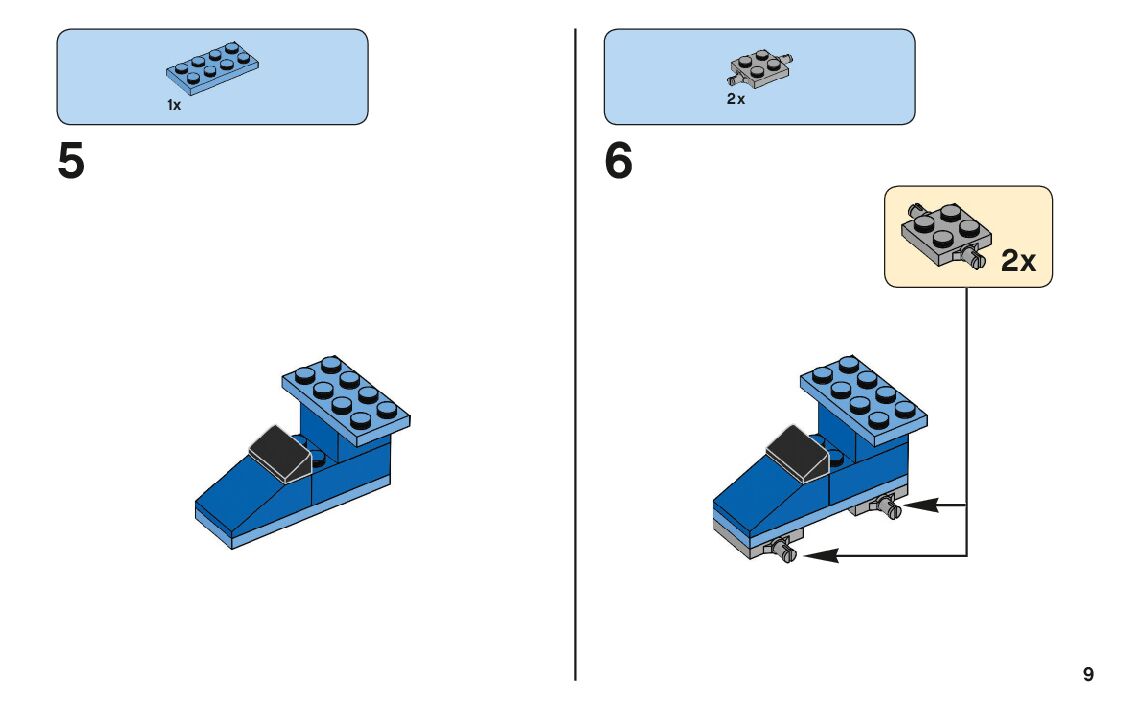 1x

5

2x

6

2x

9