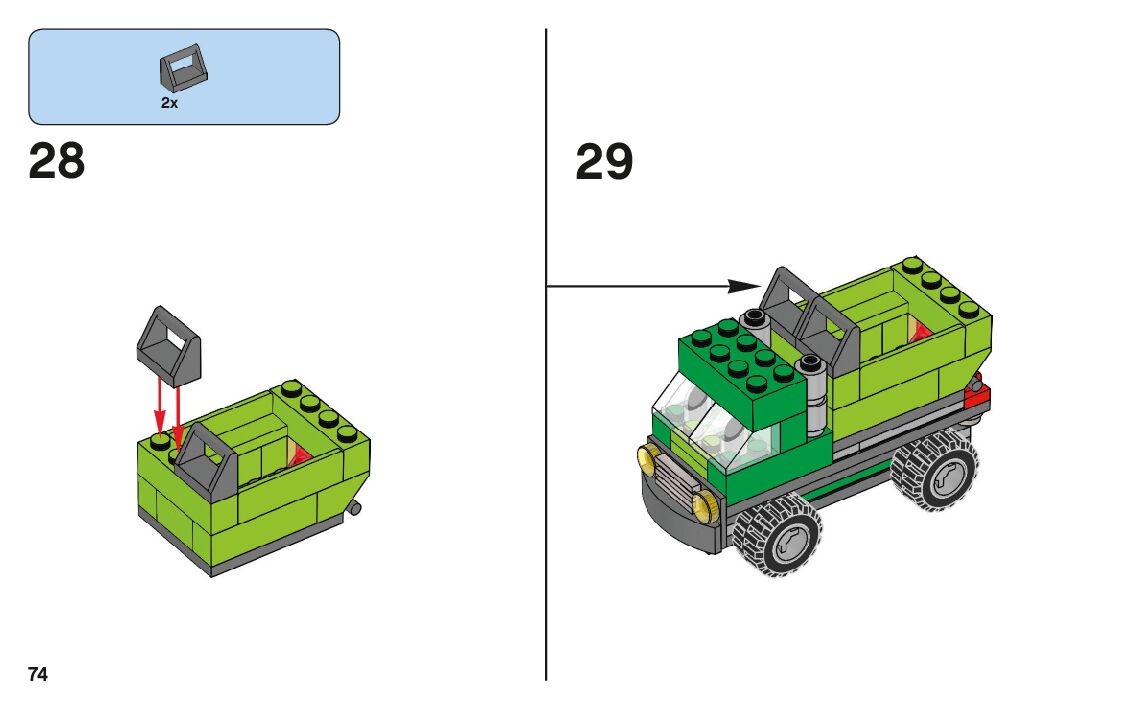 2x

28

29

74