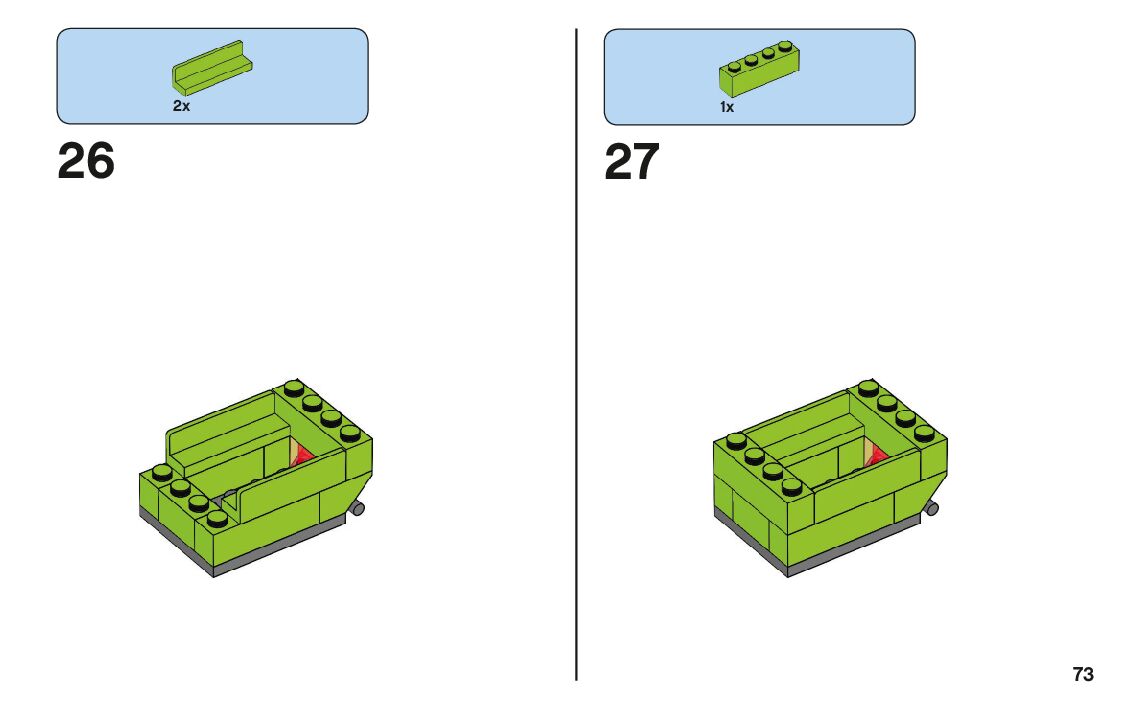 2x

26

1x

27

73