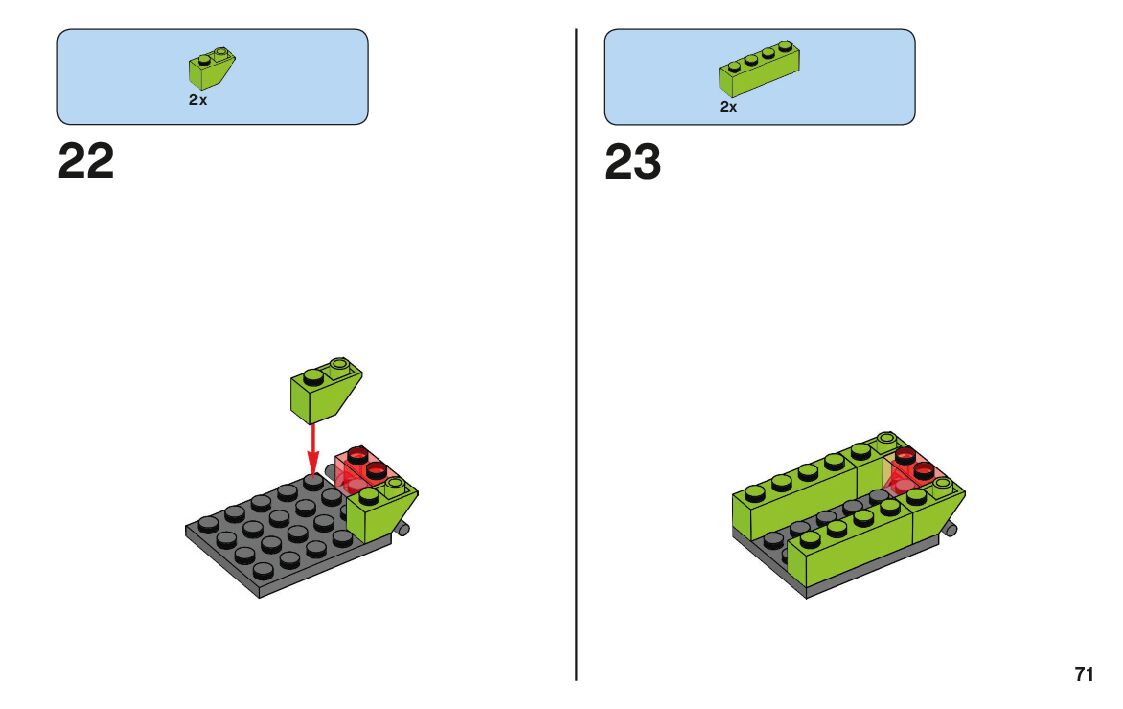 2x

22

2x

23

71