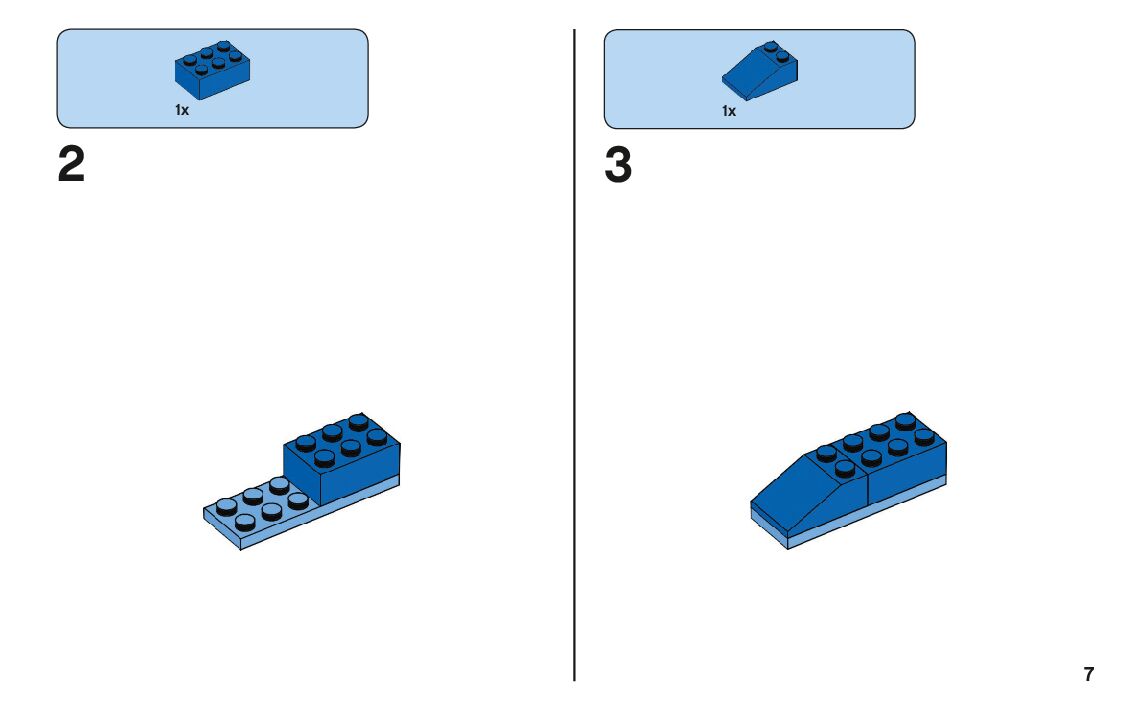 1x

2

1x

3

7