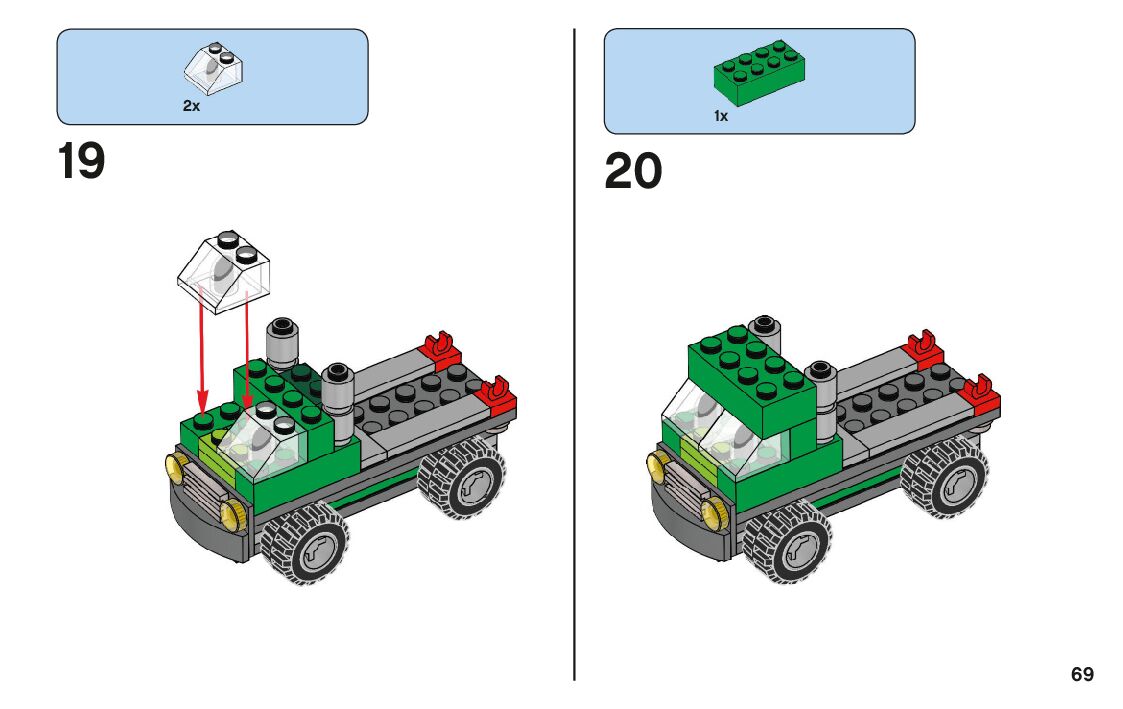 2x

19

1x

20

69