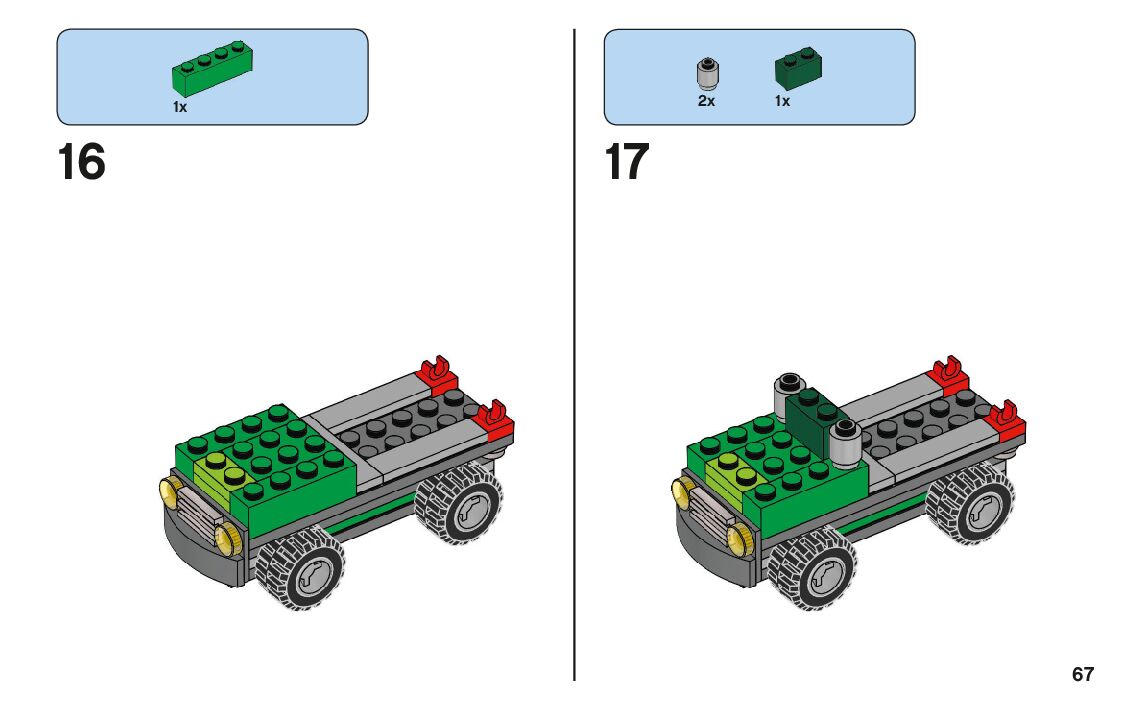 1x

16

2x 1x

17

67