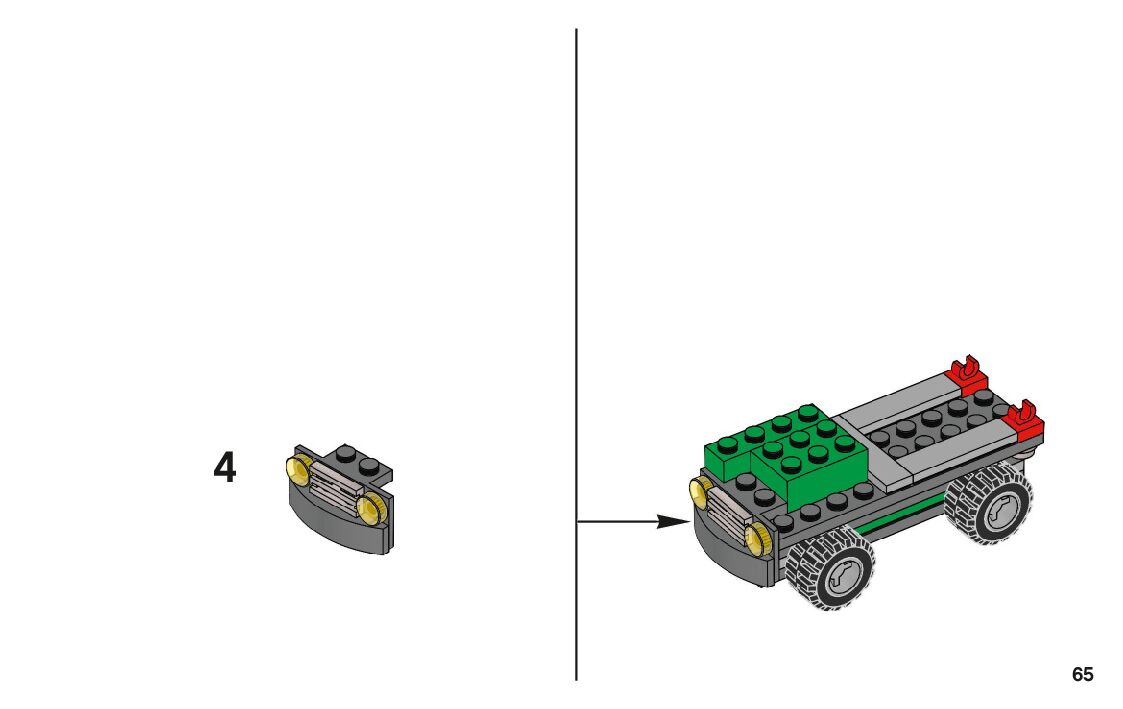 4

65