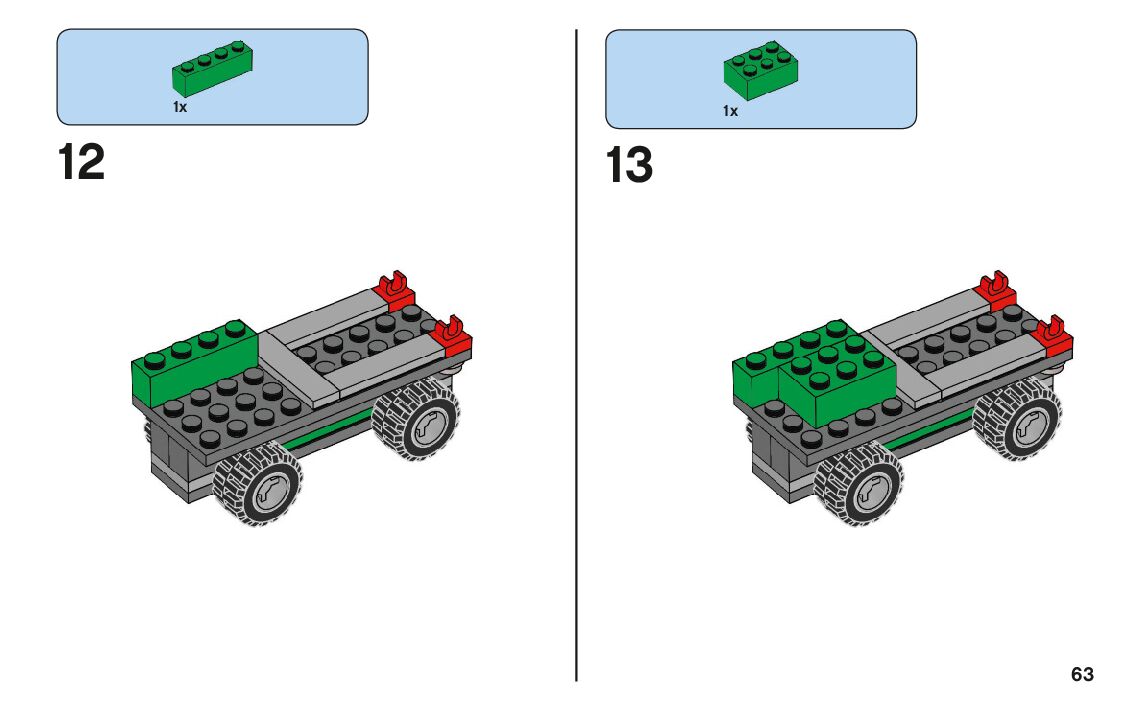 1x

12

1x

13

63