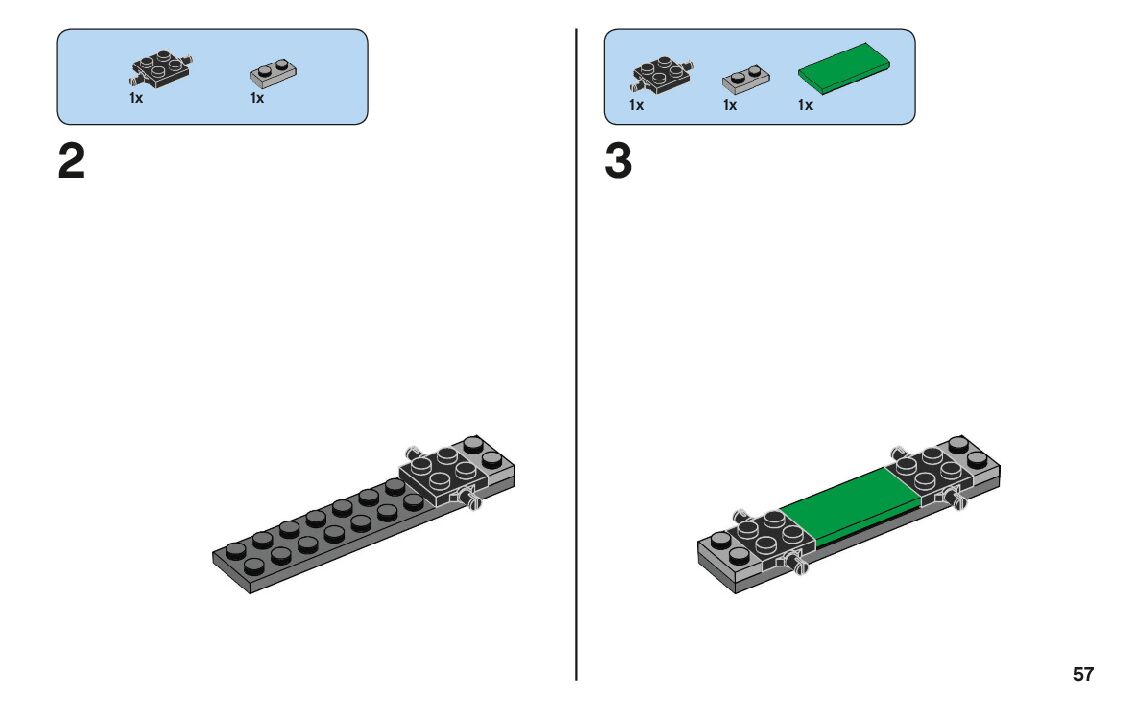 1x 1x

2

1x 1x 1x

3

57