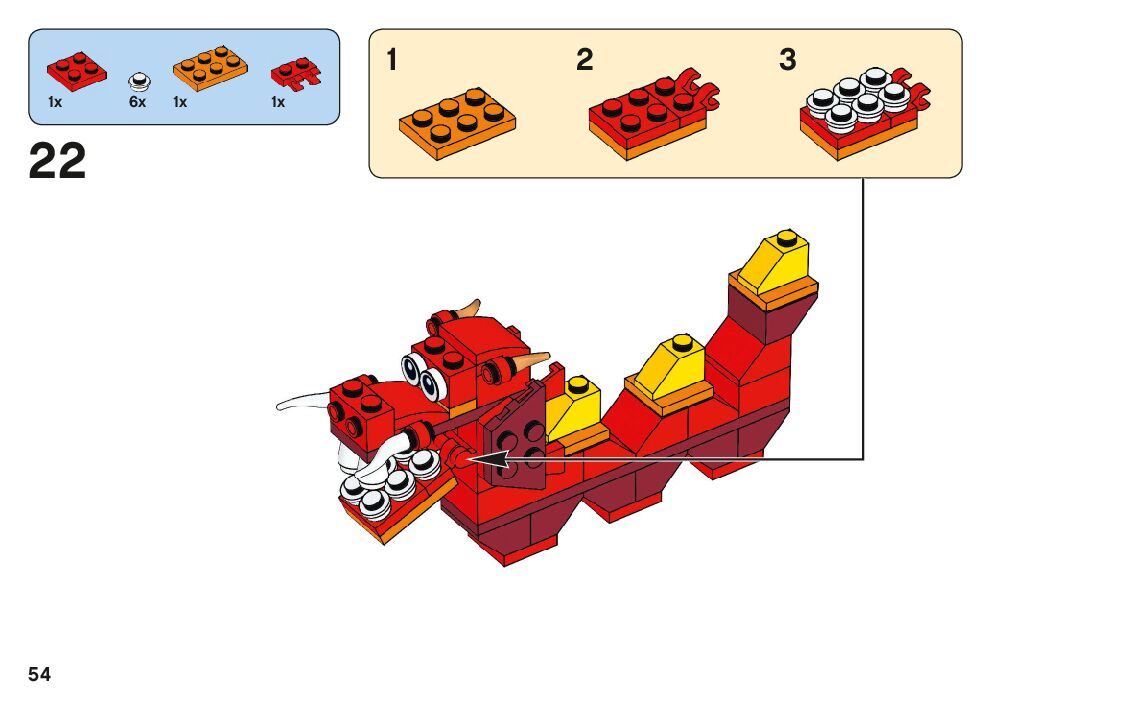 1x 6x 1x 1x

22

1 2 3

54