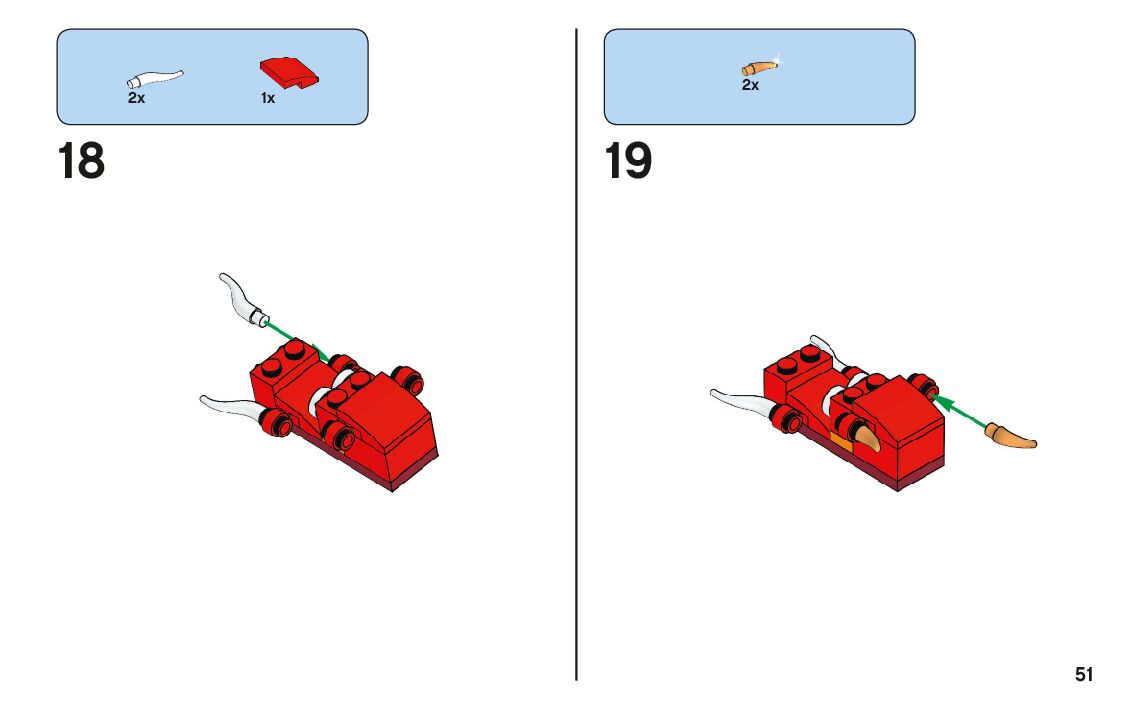 2x
1x

18

2x

19

51