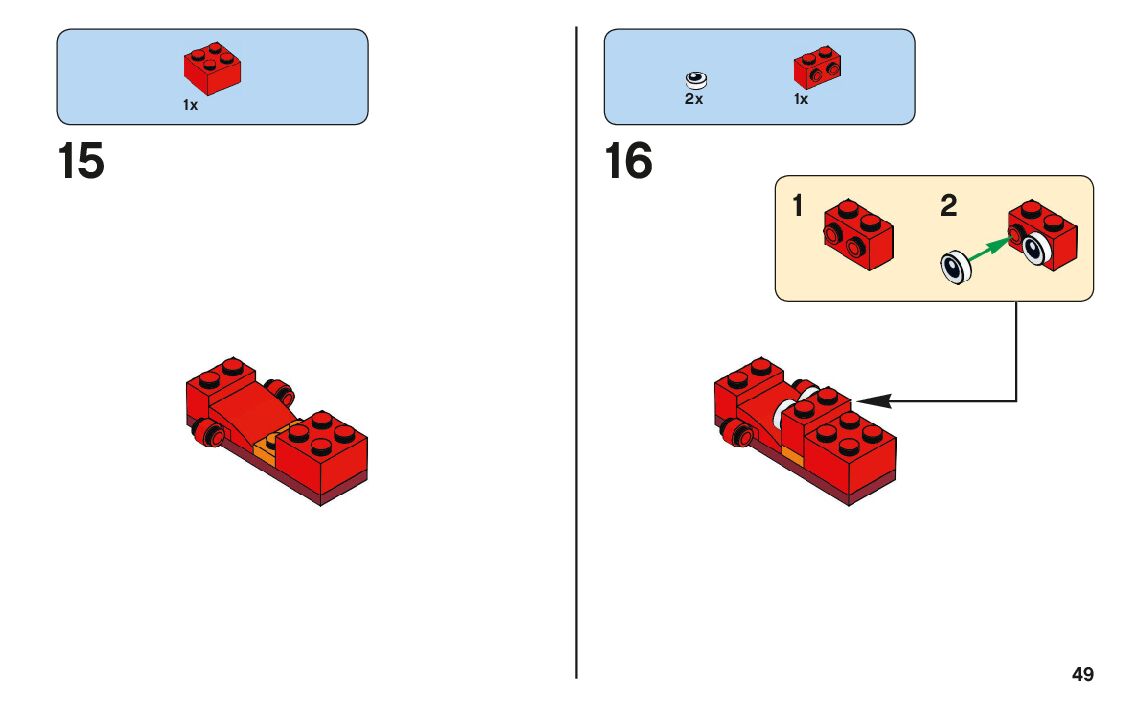 1x

15

2x

1x

16

1

2

49