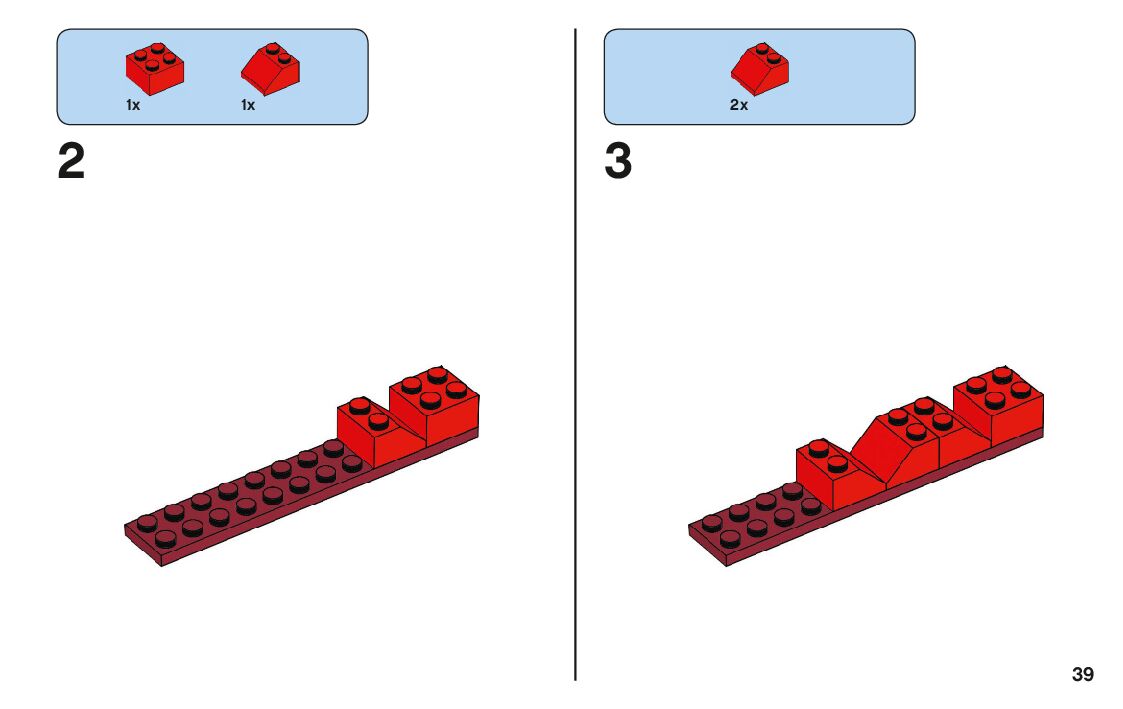 1x 1x

2

2x

3

39