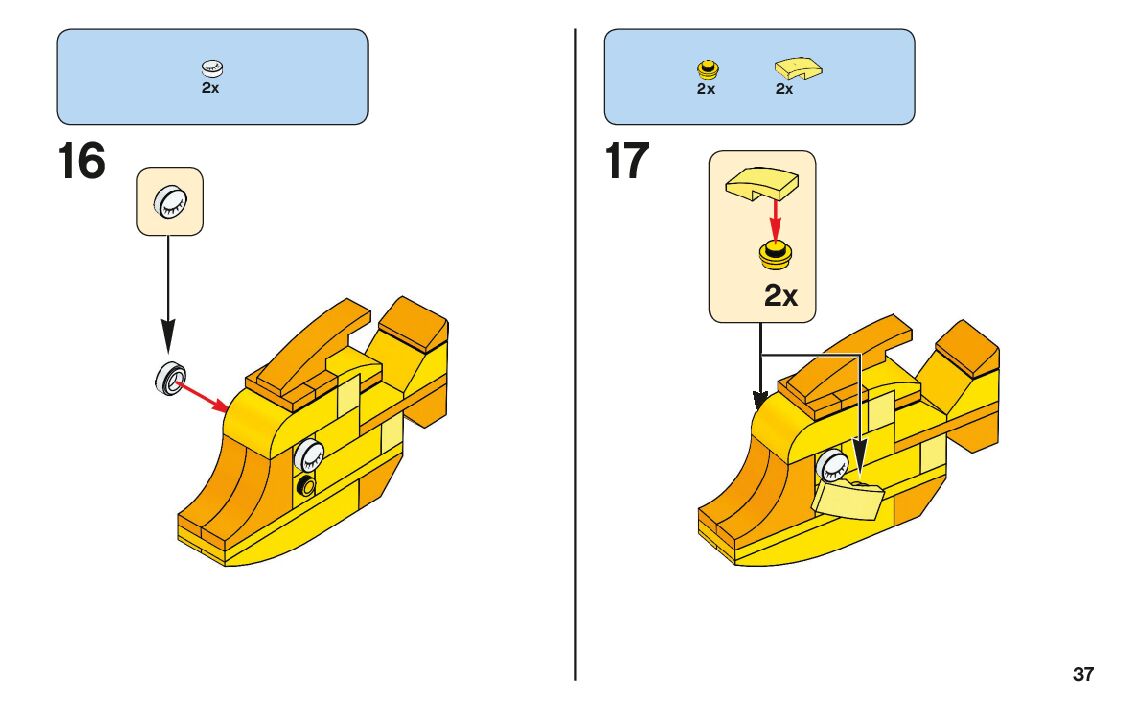 2x

16

2x

2x

17

2x

37