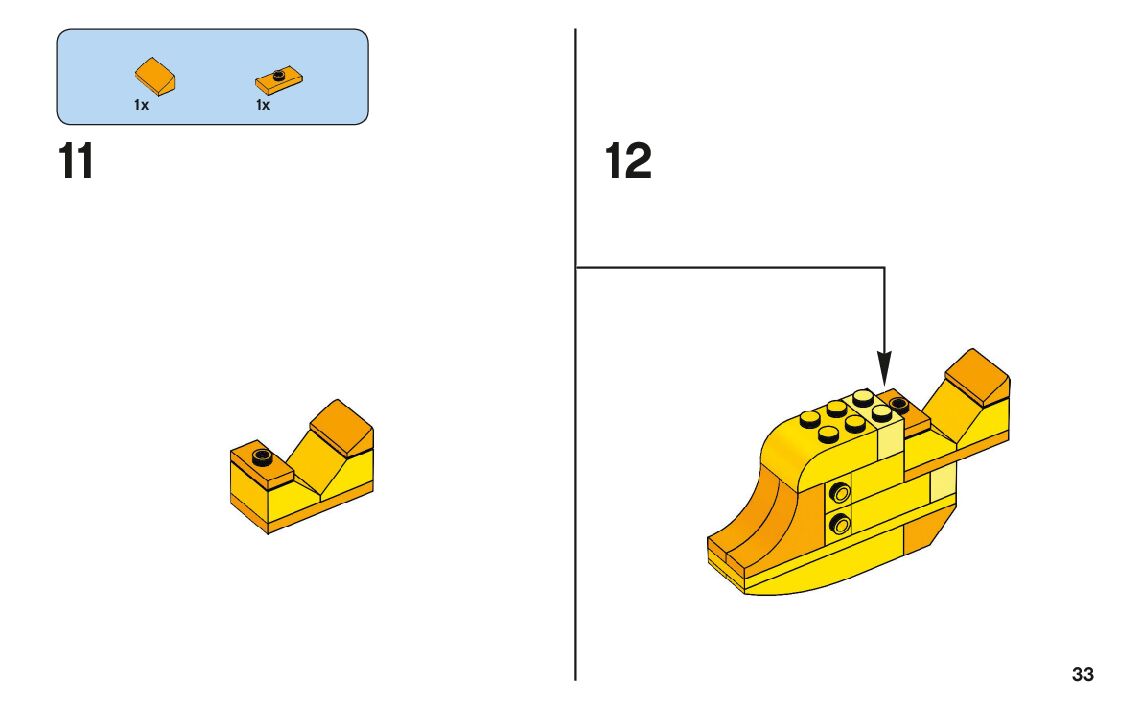 1x
1x

11

12

33