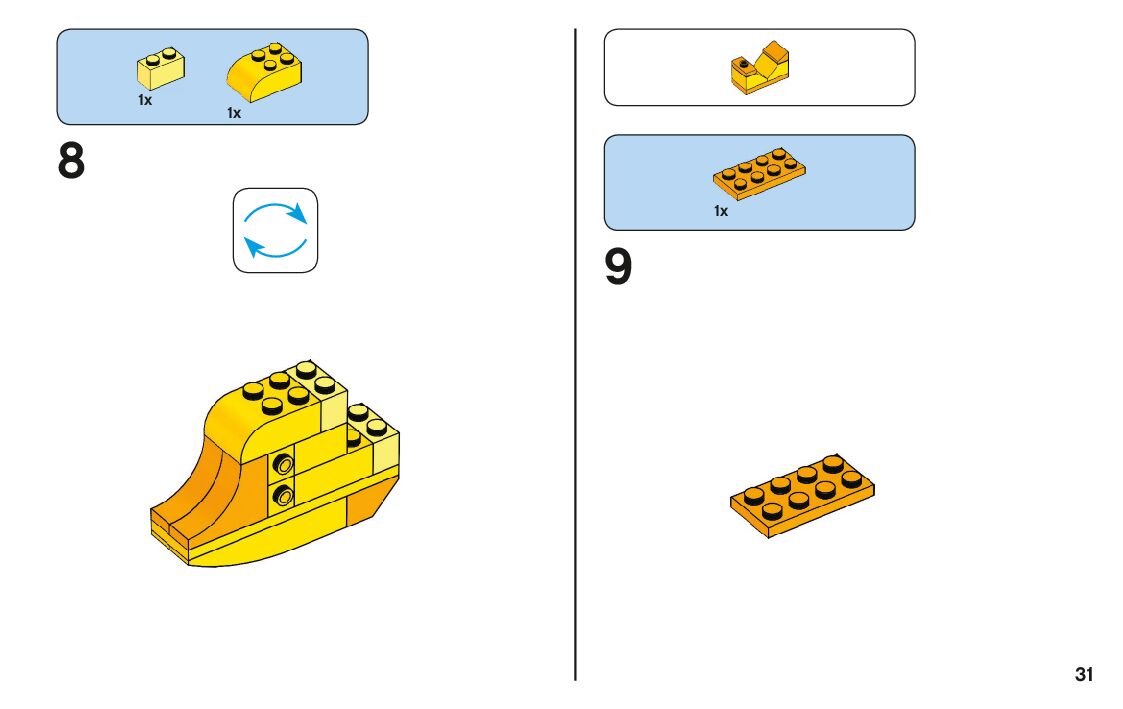 1x 1x

8

1x

9

31