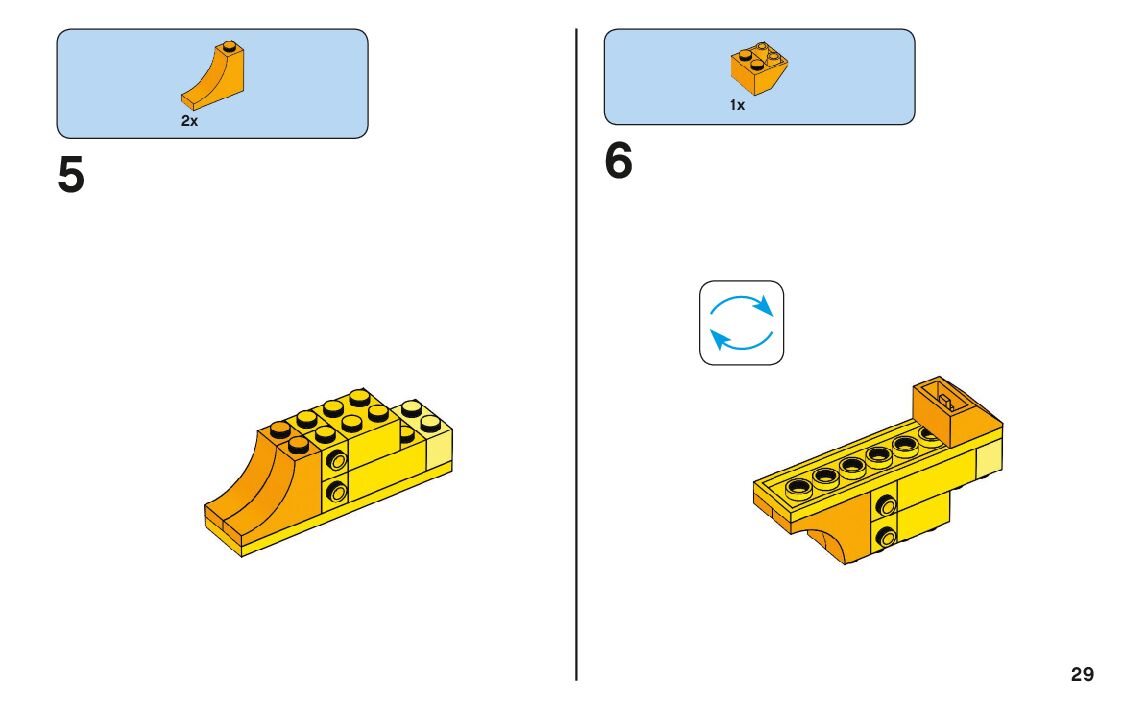 2x

5

1x

6

29