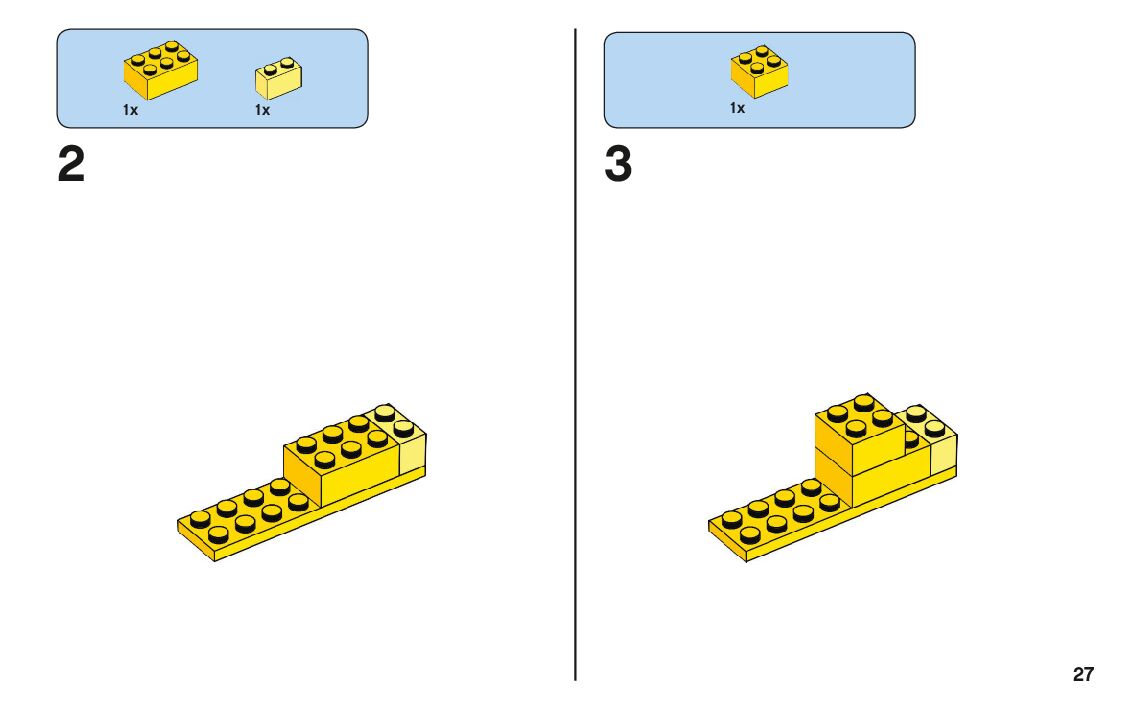 1x 1x

2

1x

3

27