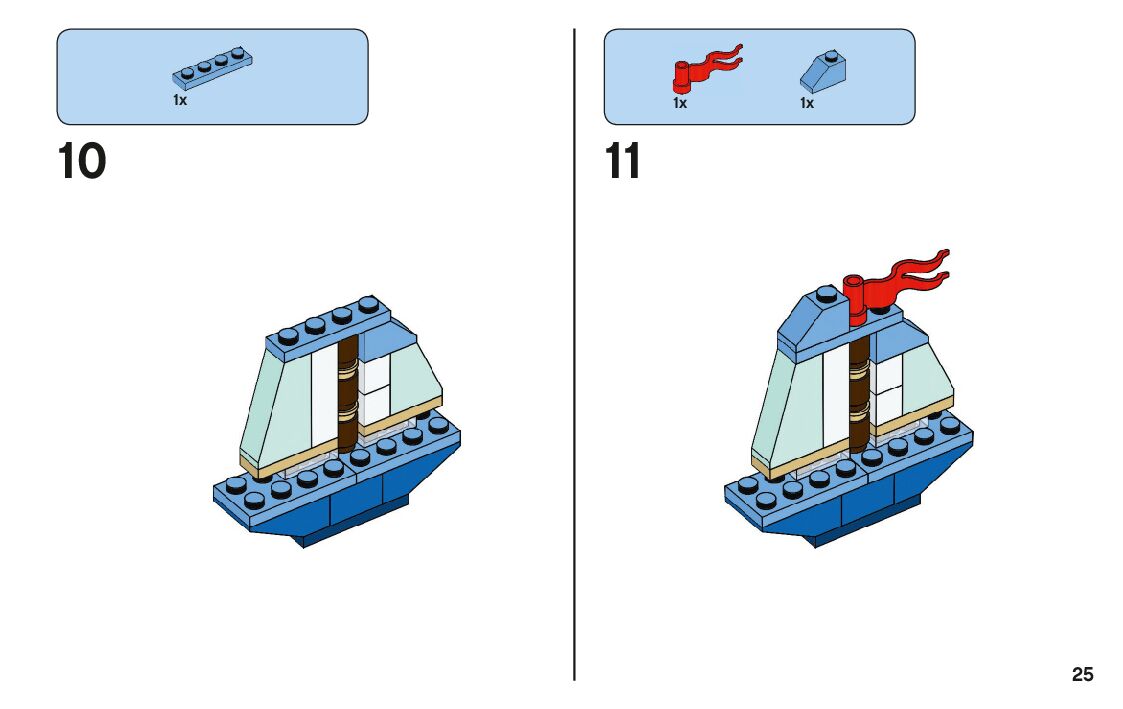 1x

10

1x

1x

11

25