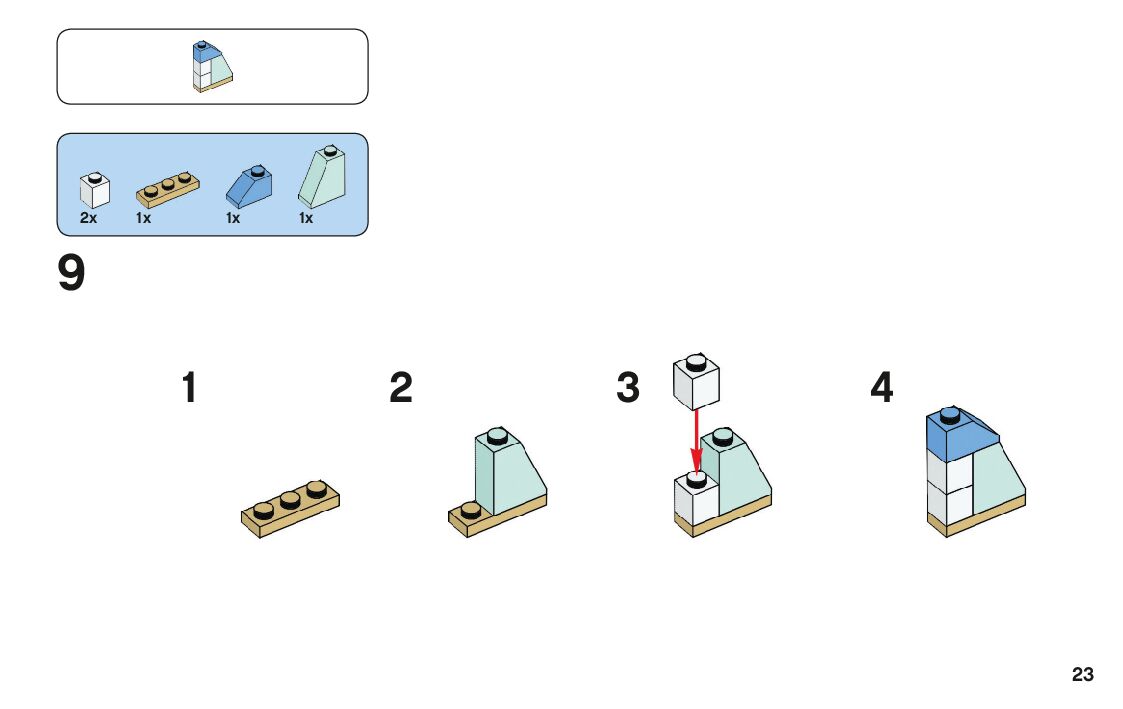 2x 1x 1x 1x

9

1

2

3

4

23