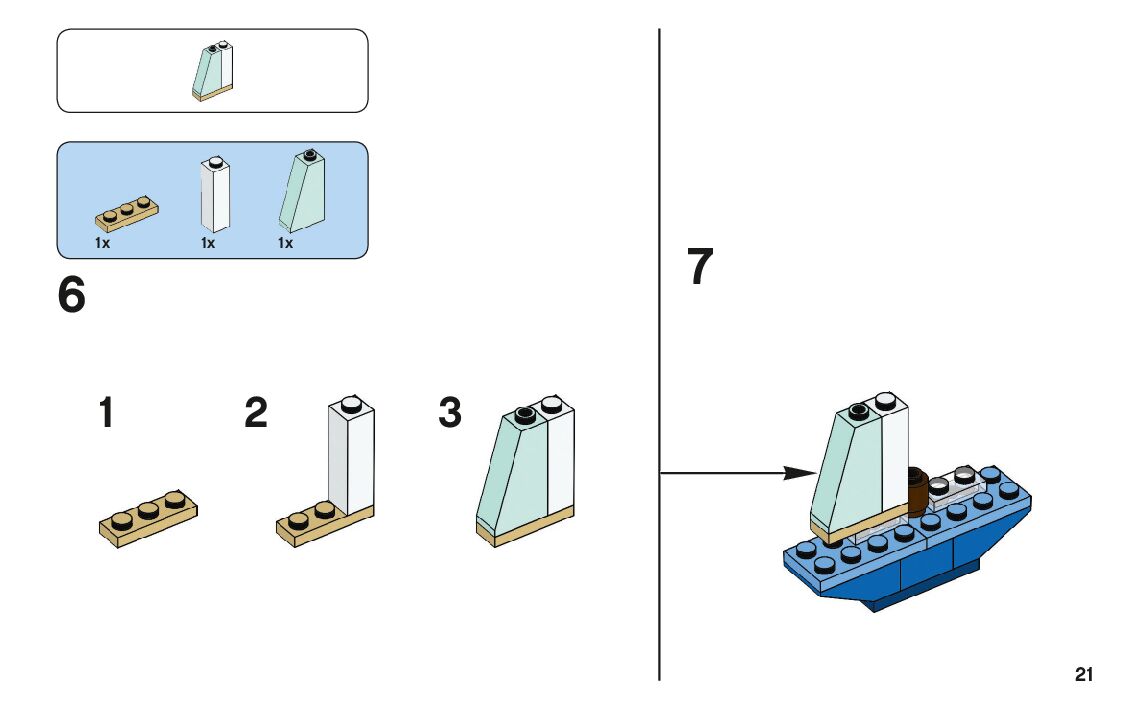 1x 1x 1x

6

1

2

3

7

21