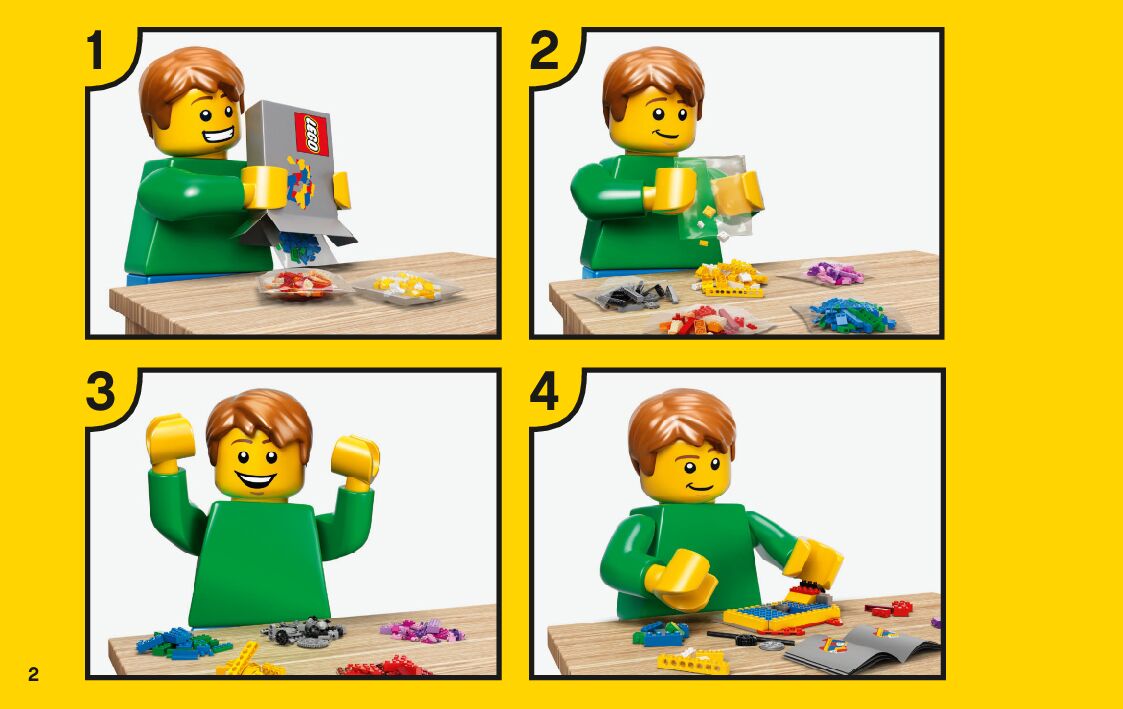 1
LEGO
2
3
4
2