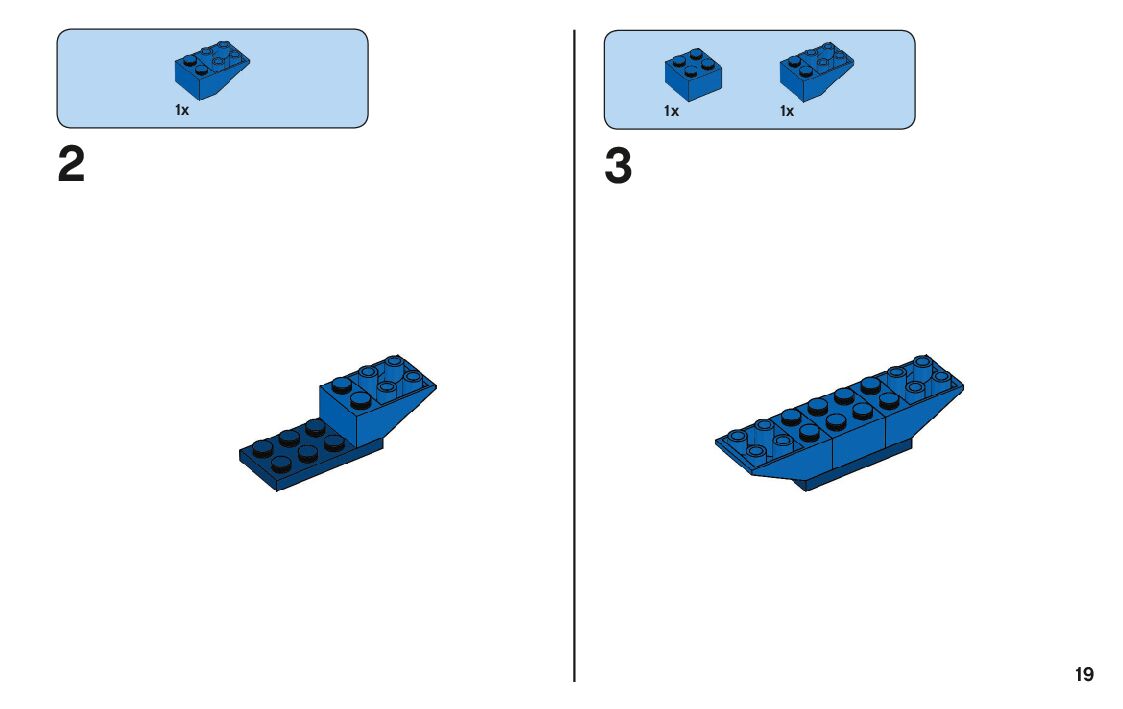 1x

2

1x

1x

3

19