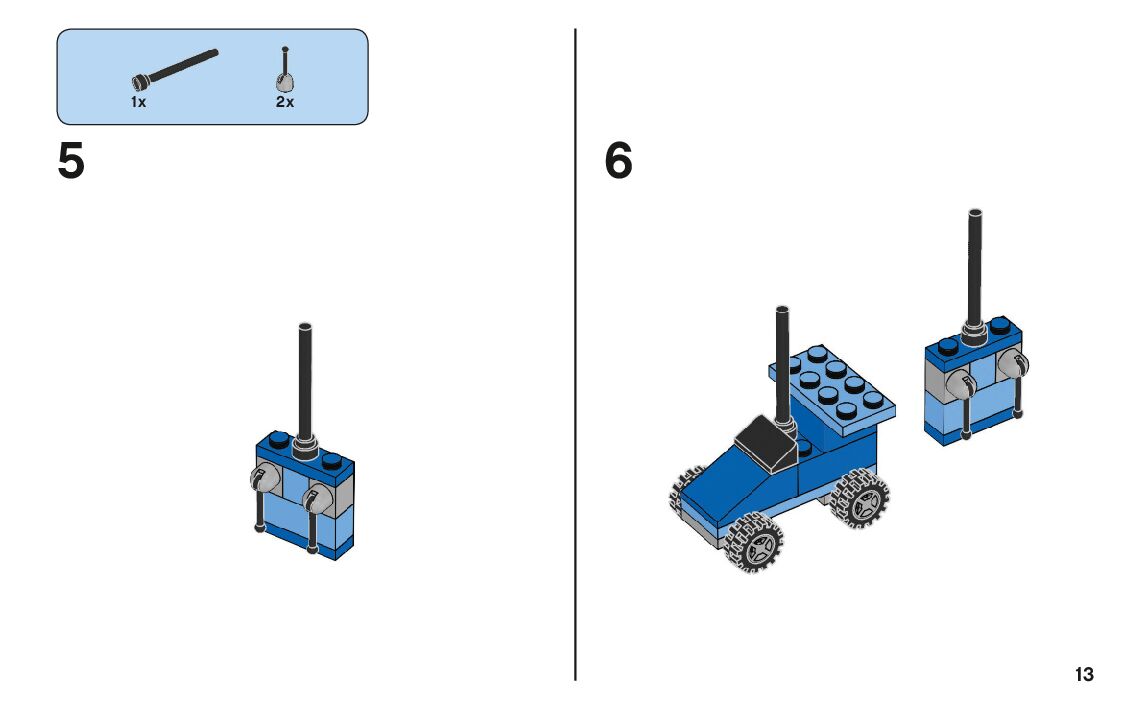 1x
2x

5

6

13