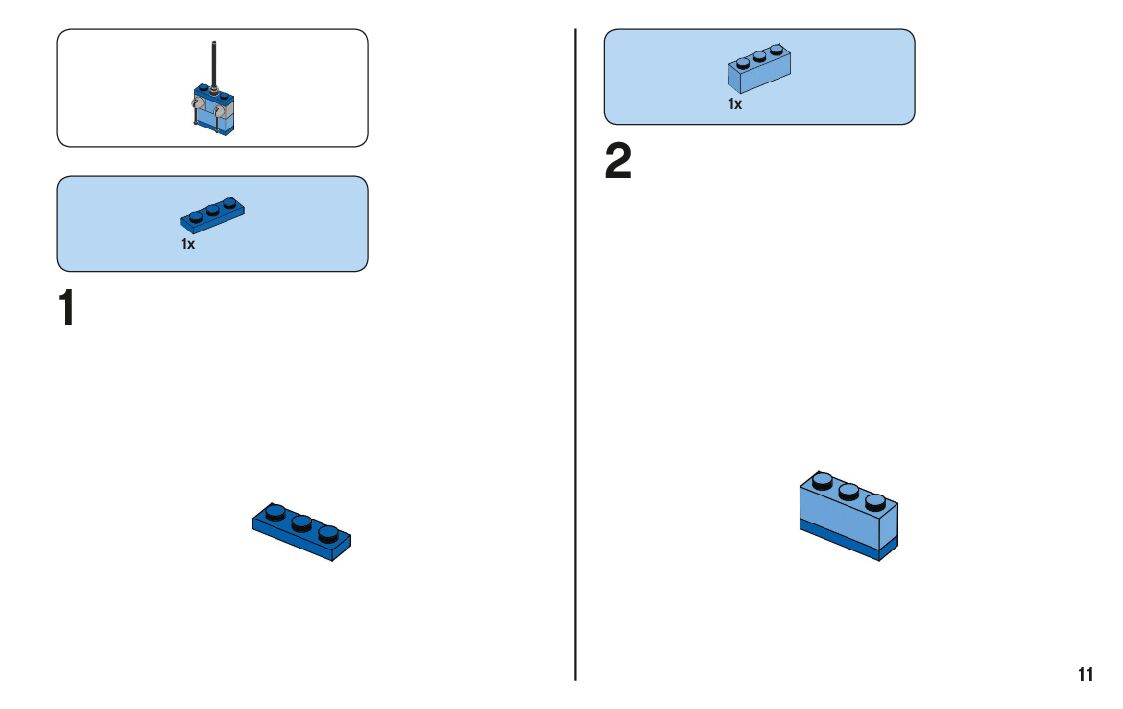 1x

1

1x

2

11