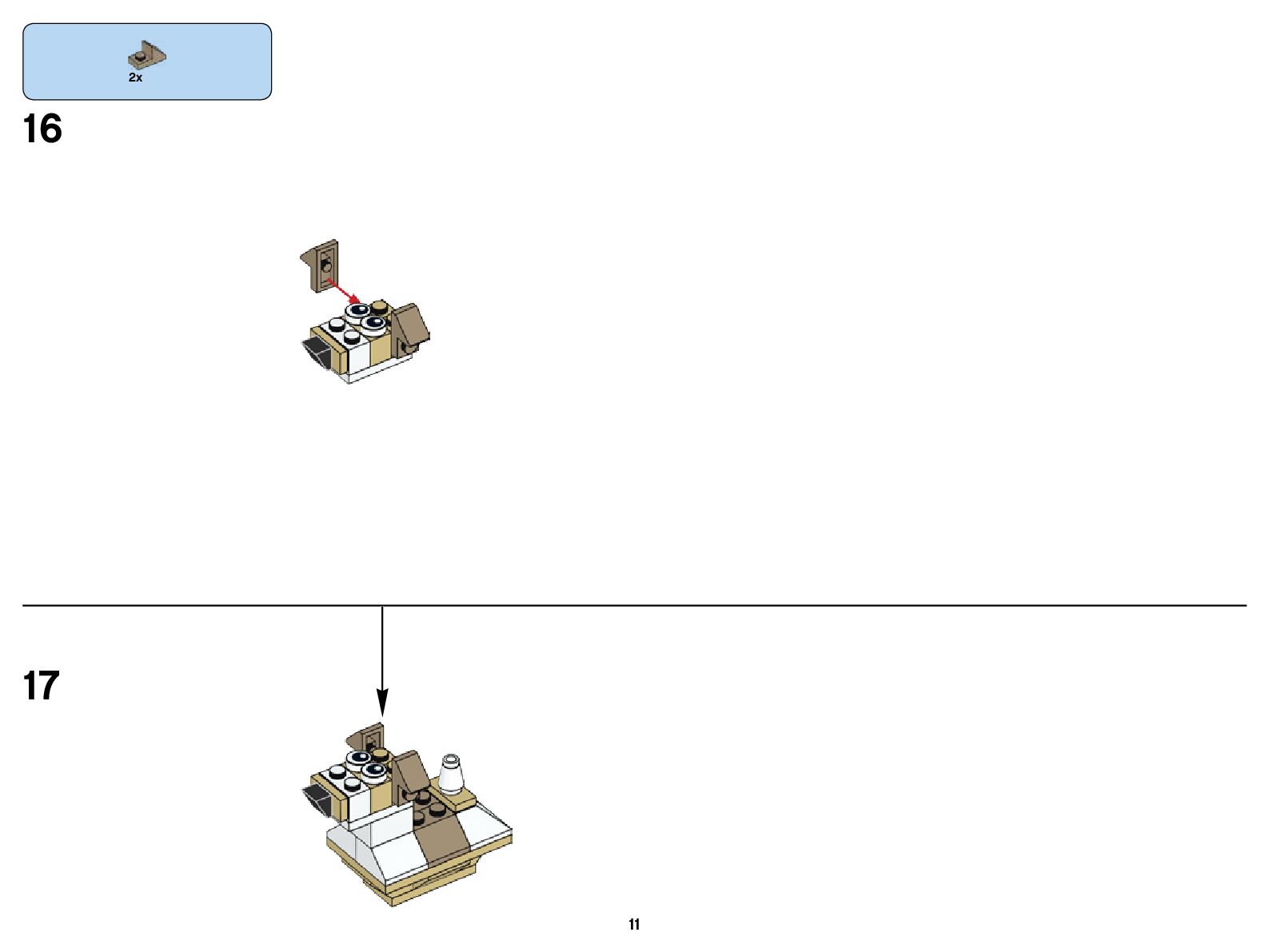 2x

16

17

11