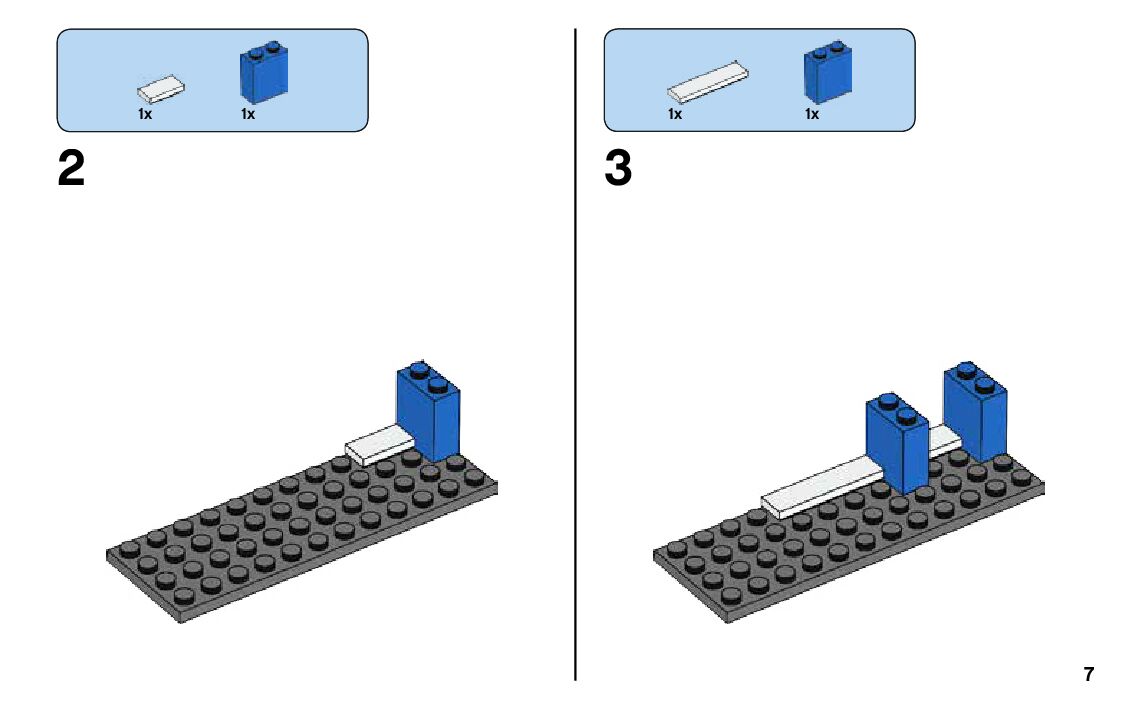 1x 1x

2

1x 1x

3

7