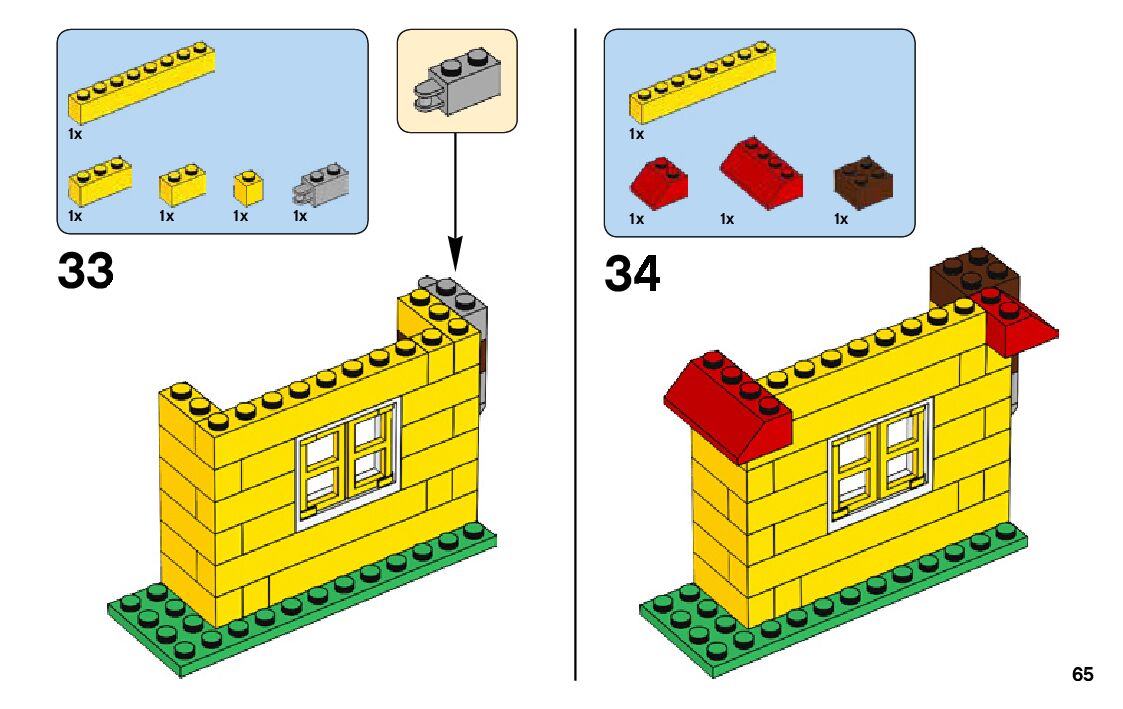 1x

1x 1x 1x 1x

33

1x

1x 1x 1x

34

65