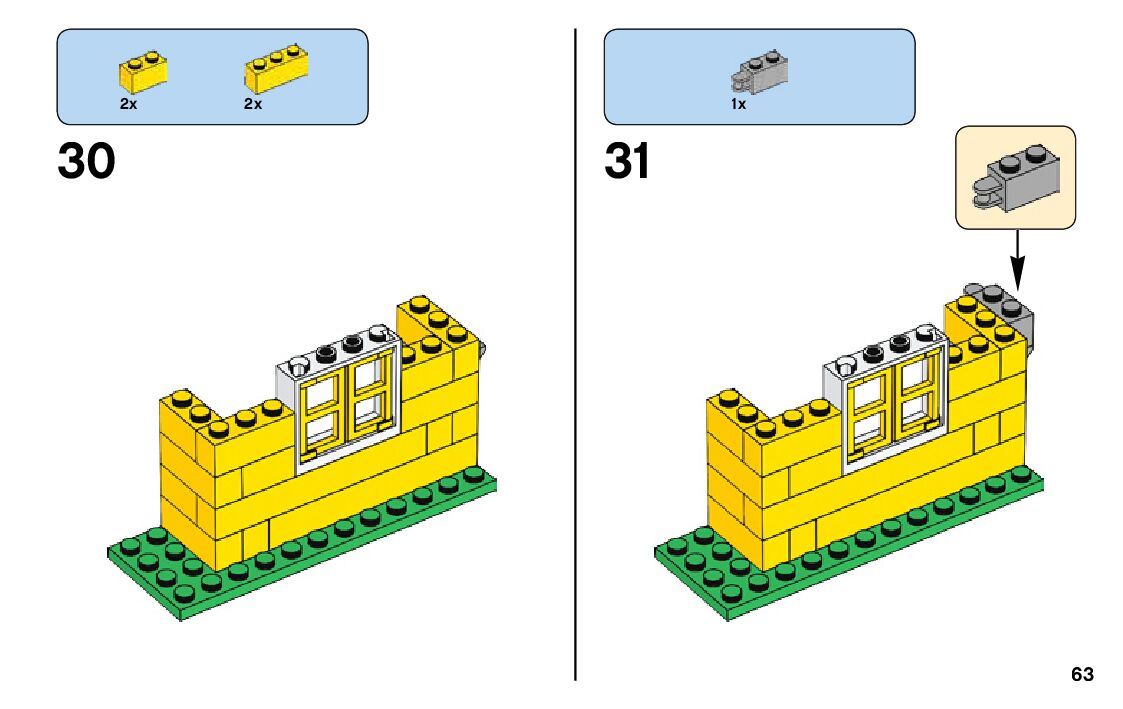 2x 2x

30

1x

31

63