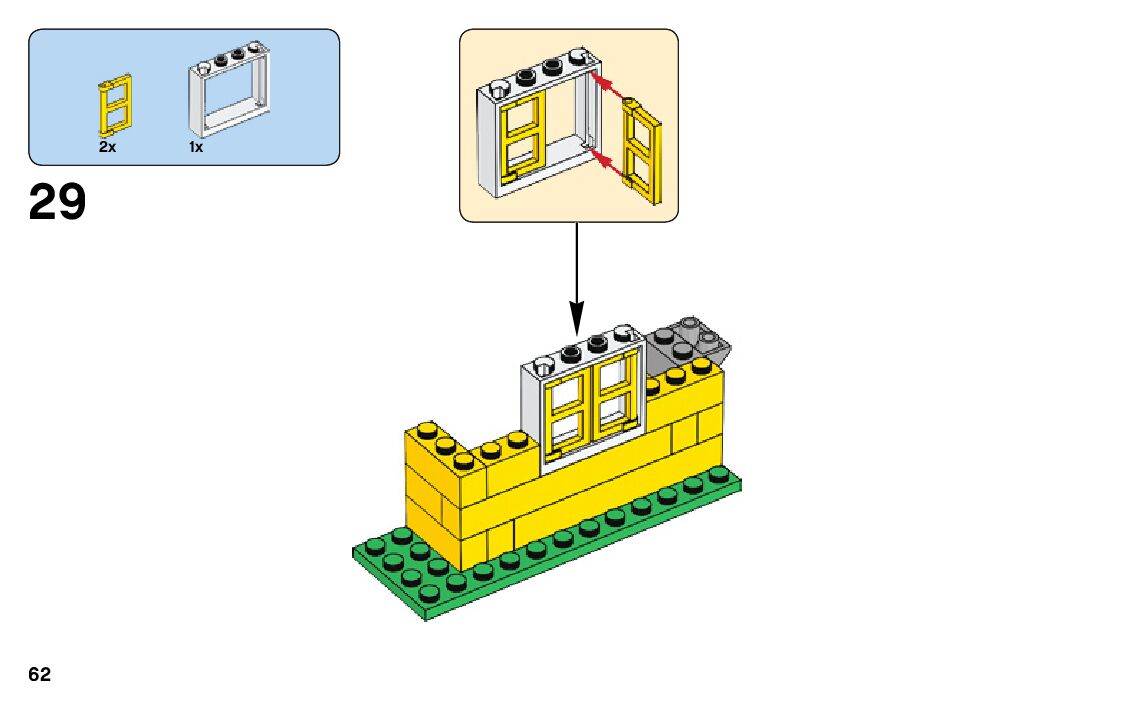 2x
1x

29

62