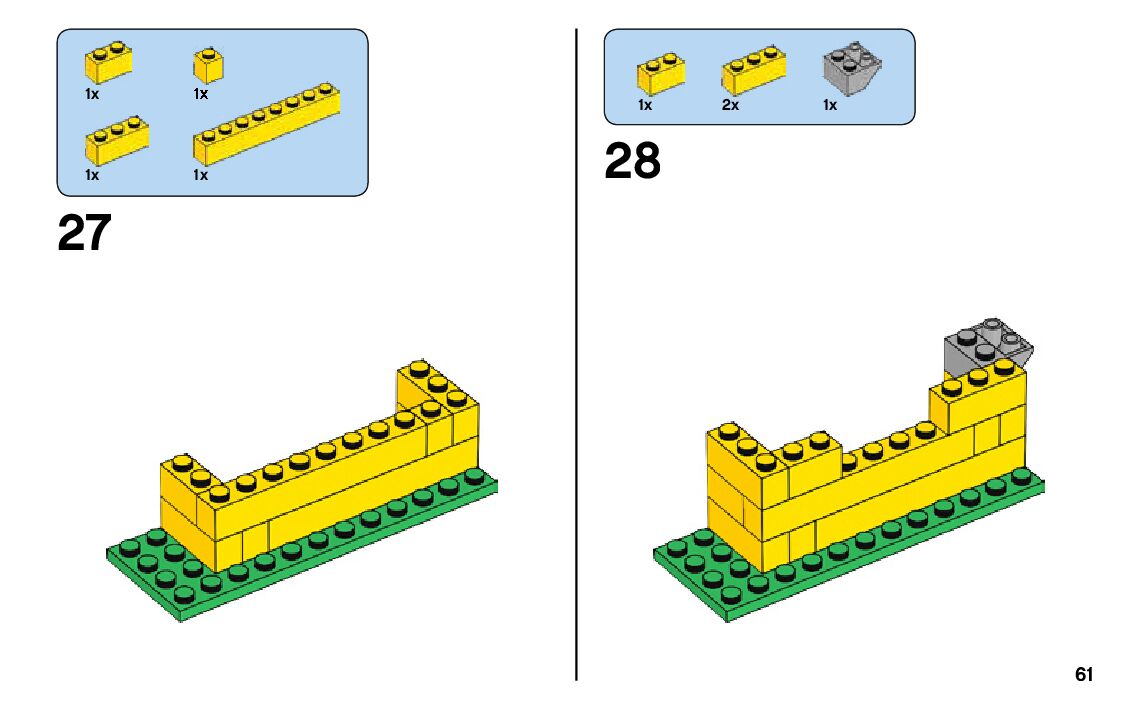 1x 1x
1x 1x

27

1x 2x 1x

28

61