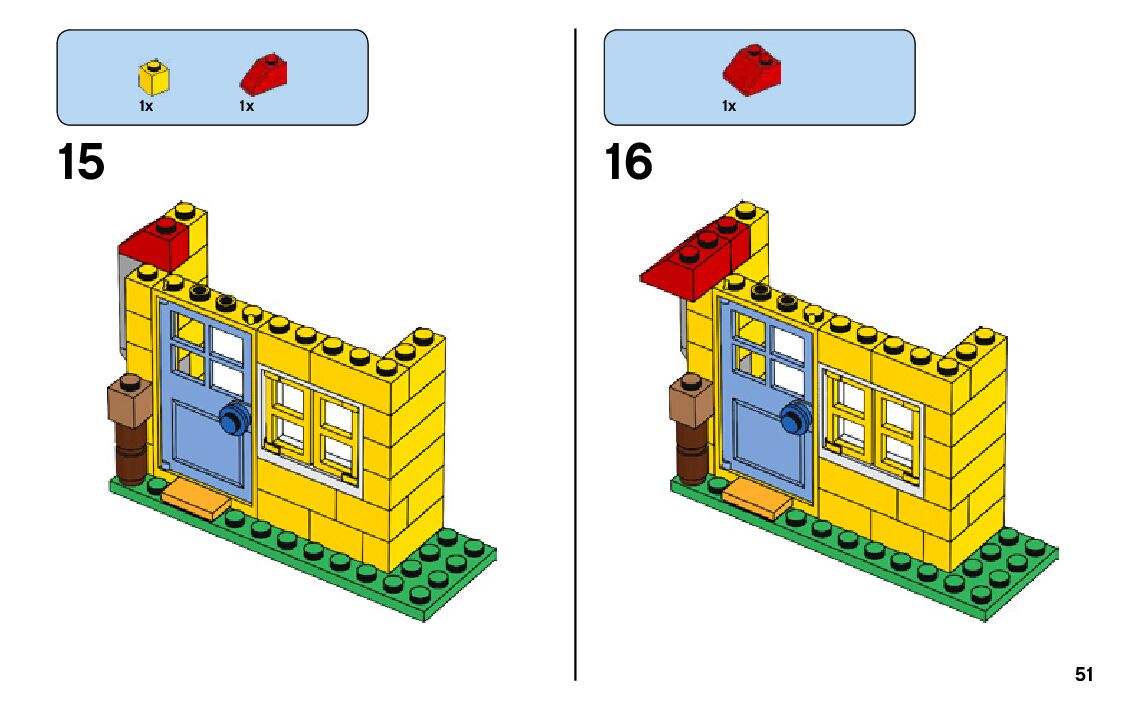 1x 1x

15

1x

16

51