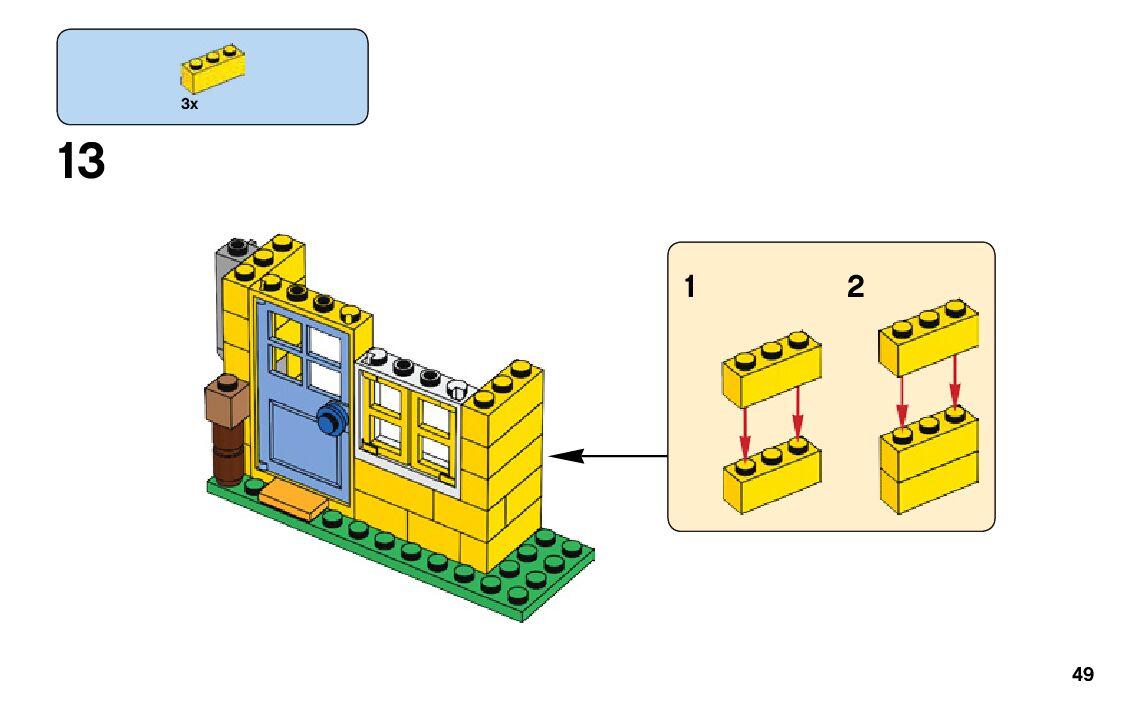 3x

13

1

2

49