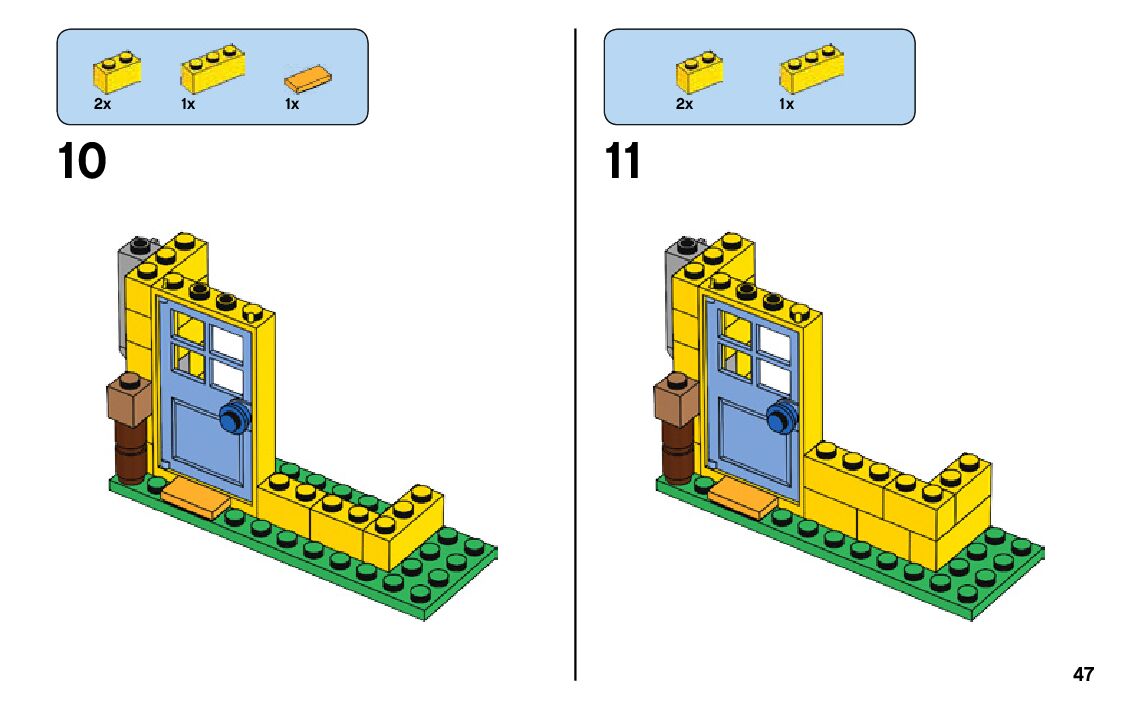 2x 1x 1x

10

2x 1x

11

47