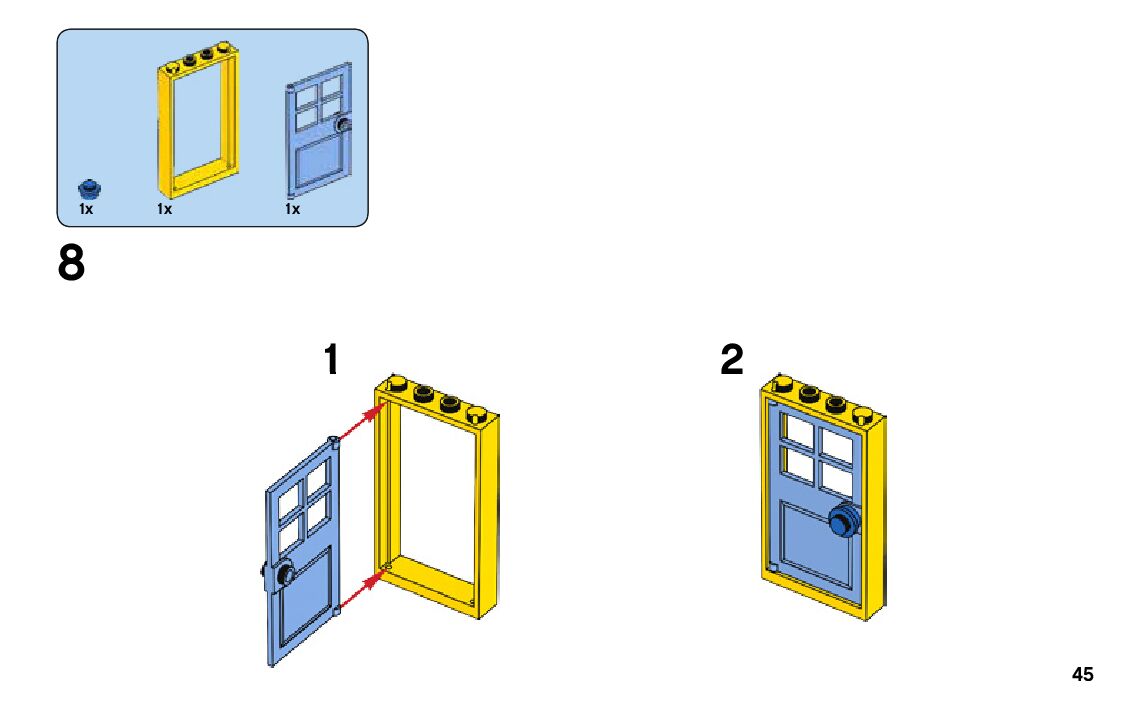 1x 1x 1x

8

1

2

45