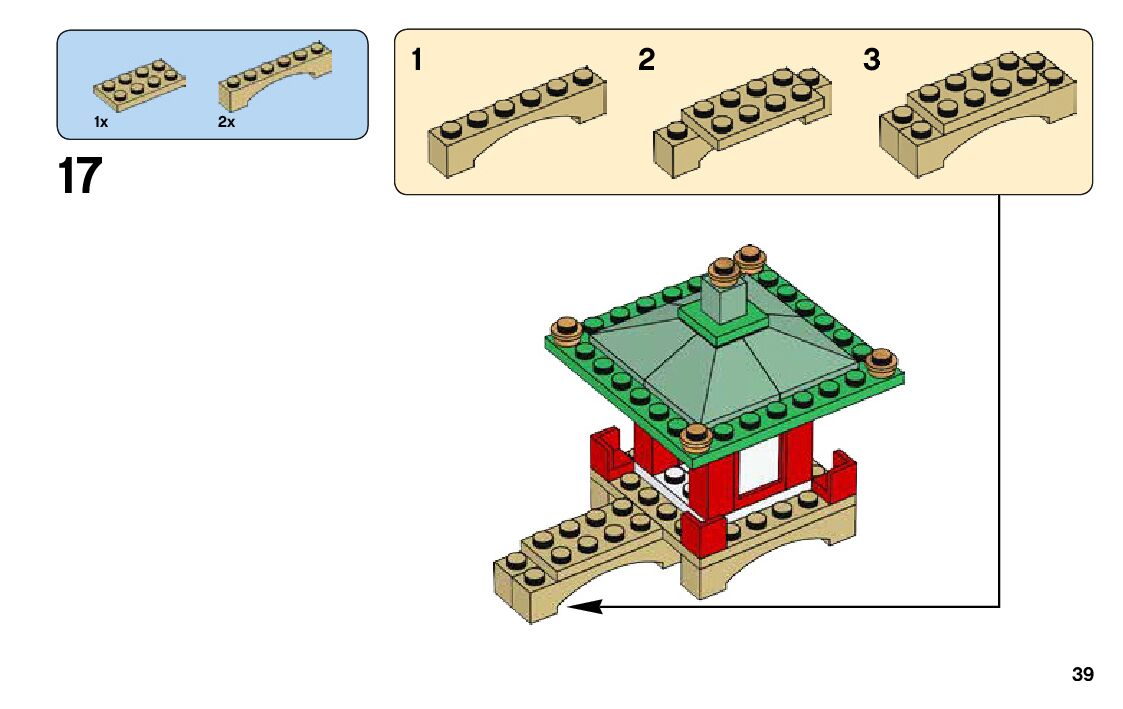 1x 2x

17

1 2 3

39