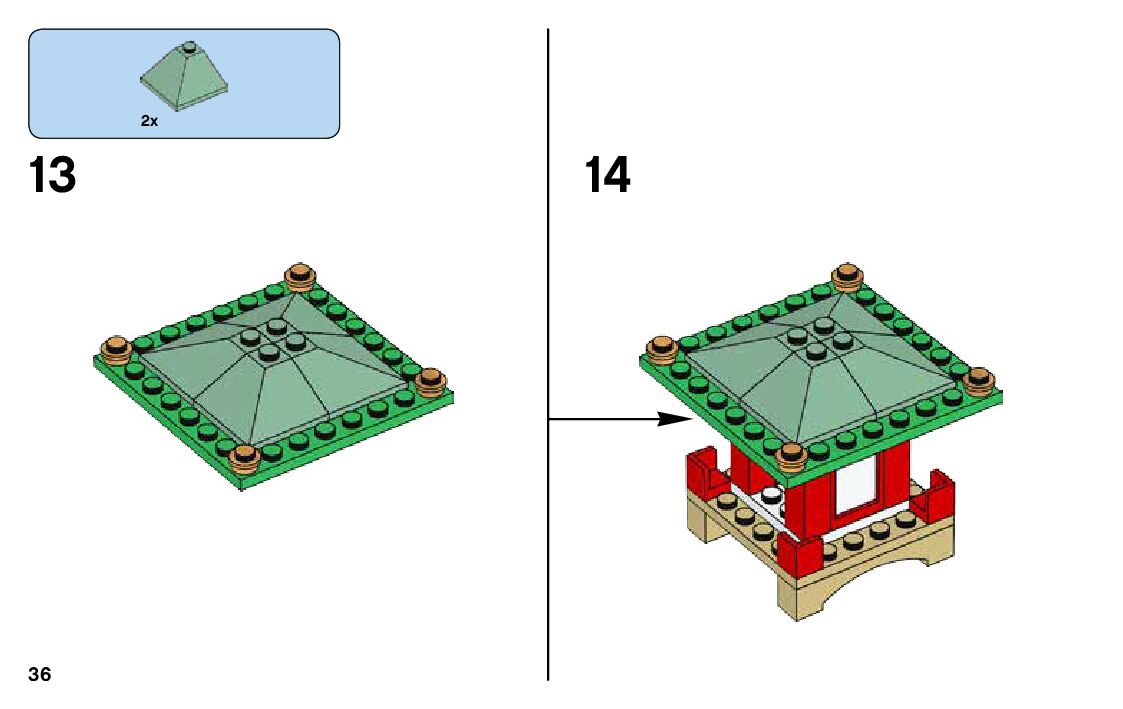 2x

13

14

36